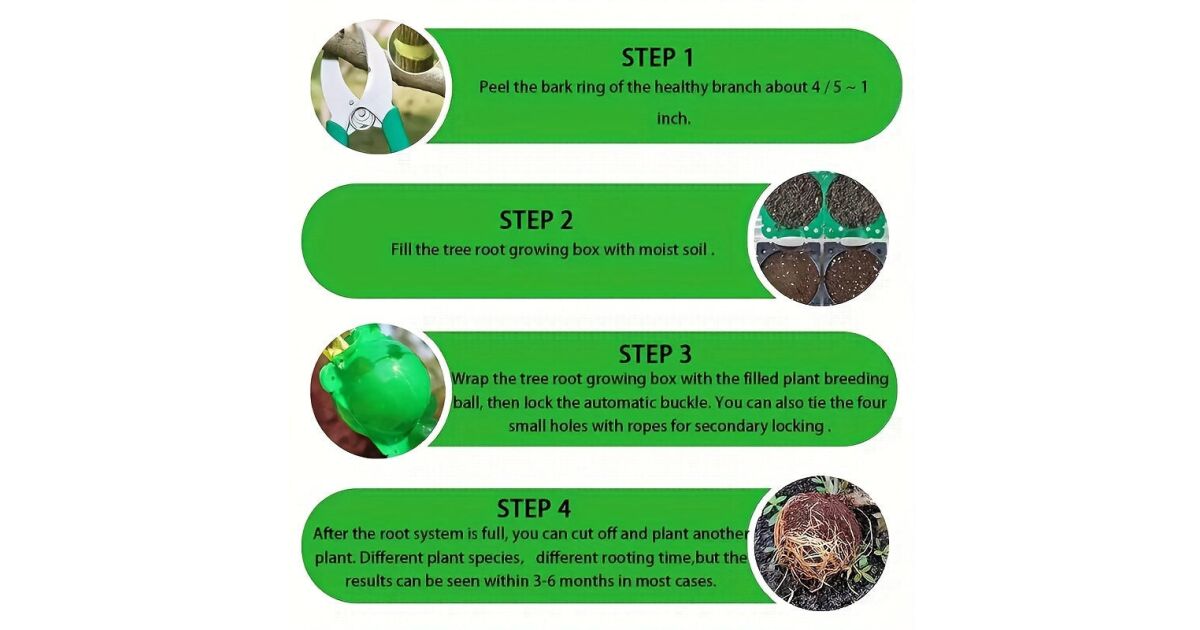 STEP 1
Peel the bark ring of the healthy branch about 4 / 5 ~ 1 inch.

STEP 2
Fill the tree root growing box with moist soil .

STEP 3
Wrap the tree root growing box with the filled plant breeding ball, then lock the automatic buckle. You can also tie the four small holes with ropes for secondary locking .

STEP 4
After the root system is full, you can cut off and plant another plant. Different plant species, different rooting time,but the results can be seen within 3-6 months in most cases.