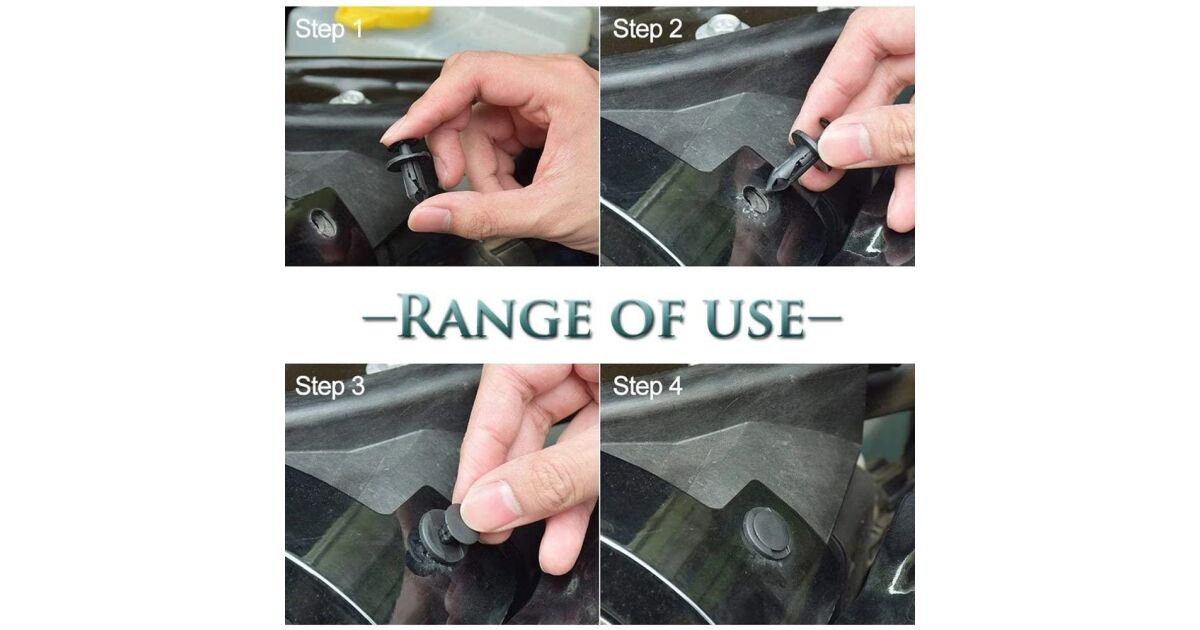 Step 1

Step 2

—RANGE OF USE—

Step 3

Step 4