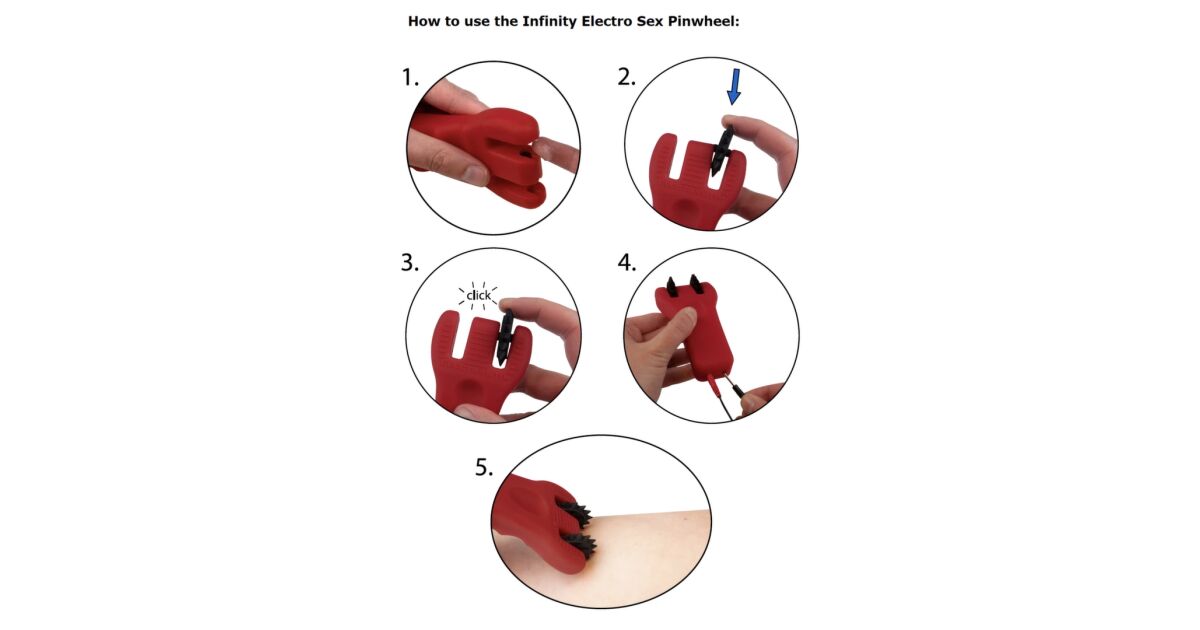 How to use the Infinity Electro Sex Pinwheel:

1.

2.

3.

click

4.

5.