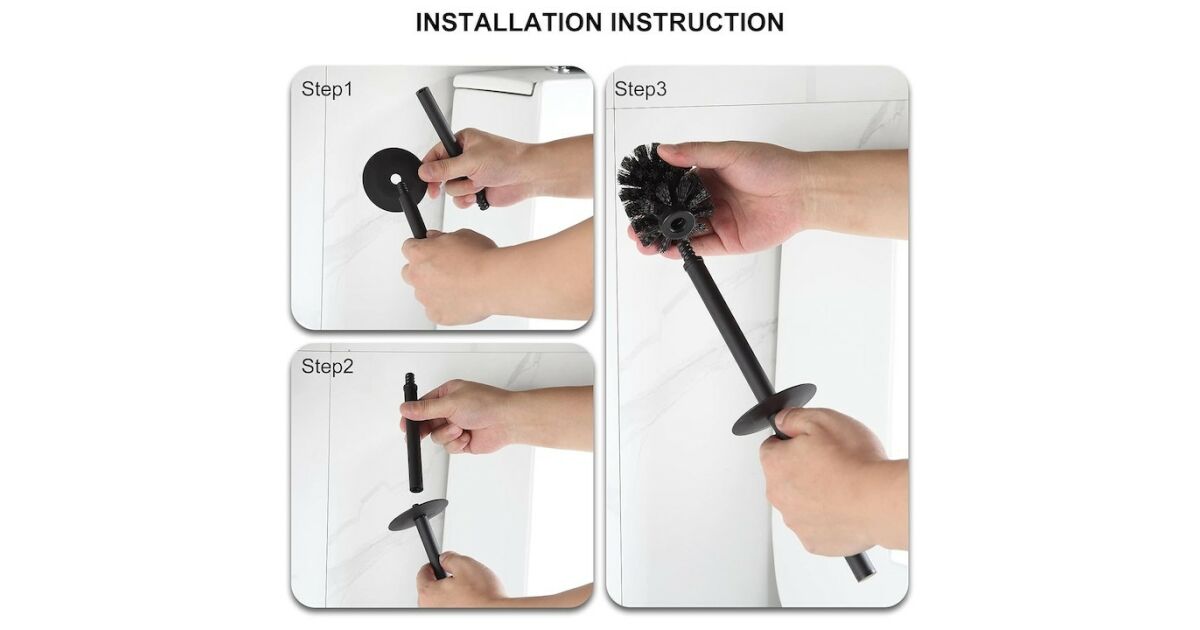 INSTALLATION INSTRUCTION

Step1

Step2

Step3