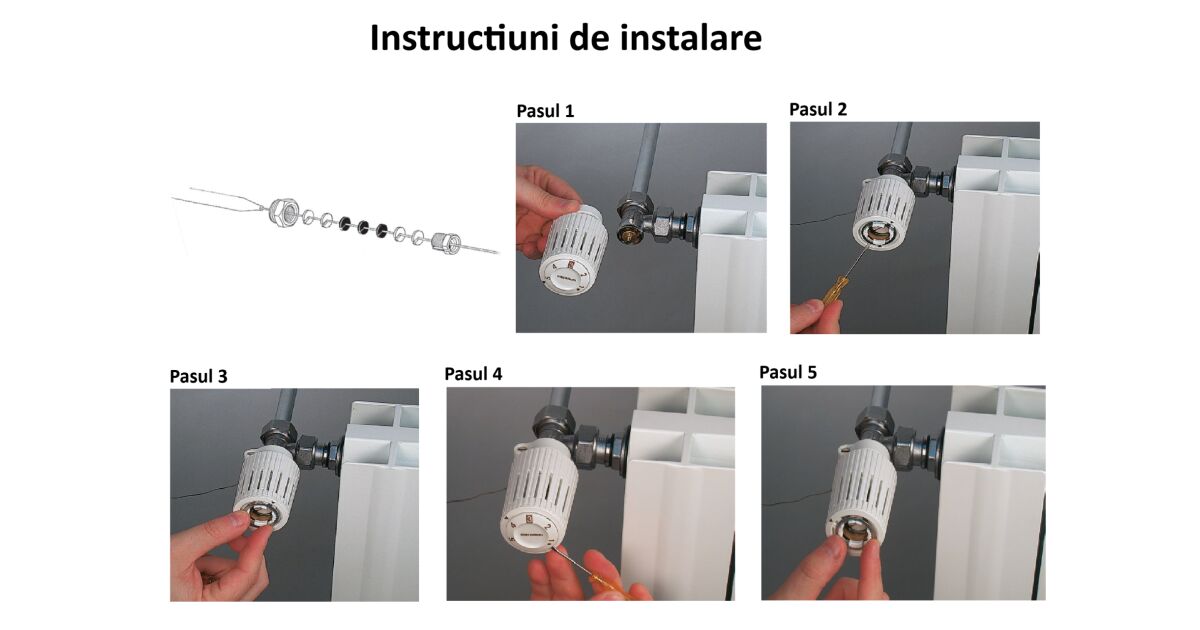 Instructiuni de instalare

Pasul 1

Pasul 2

Pasul 3

Pasul 4

Pasul 5