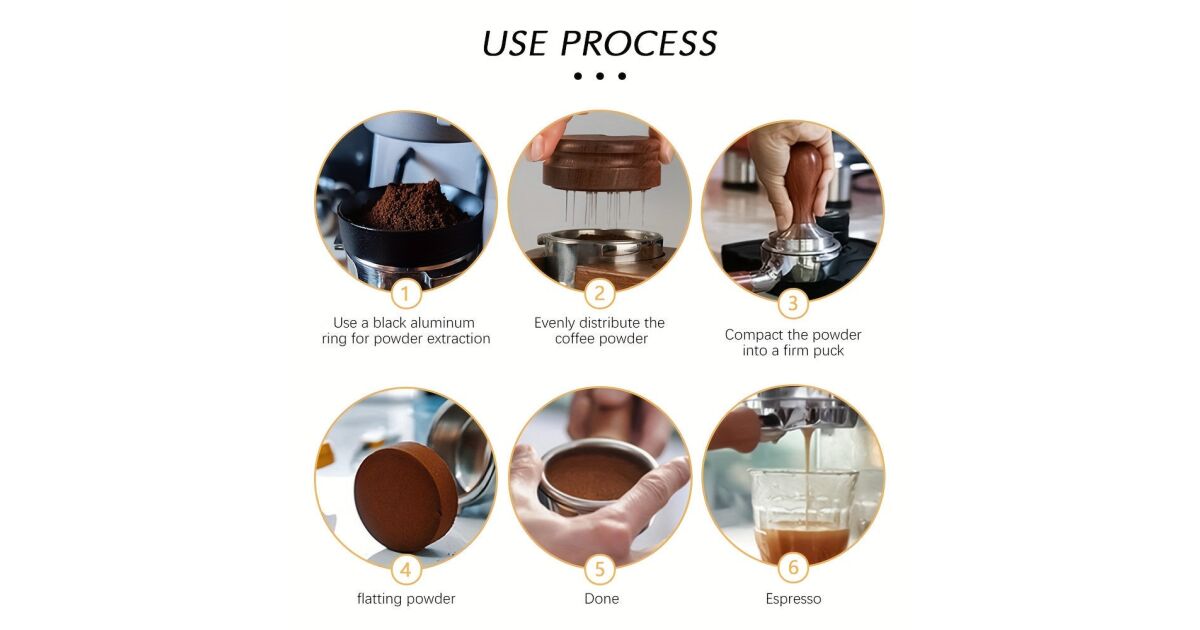 USE PROCESS

1
Use a black aluminum ring for powder extraction

2
Evenly distribute the coffee powder

3
Compact the powder into a firm puck

4
flatting powder

5
Done

6
Espresso