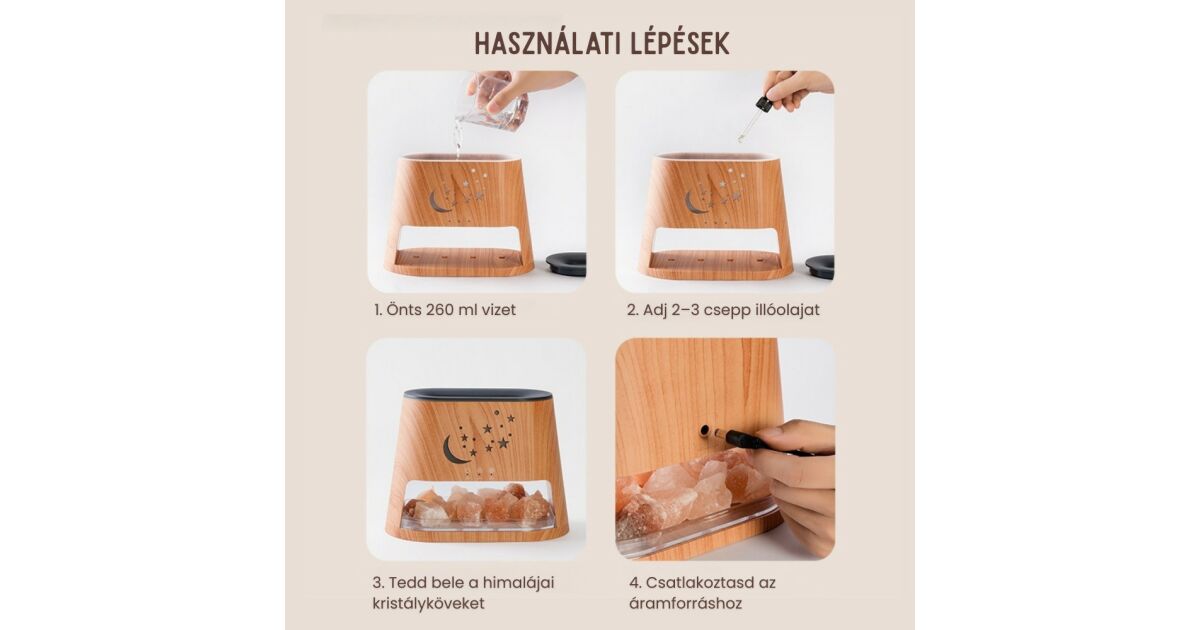 HASZNÁLATI LÉPÉSEK

1. Önts 260 ml vizet

2. Adj 2–3 csepp illóolajat

3. Tedd bele a himalájai kristályköveket

4. Csatlakoztasd az áramforráshoz