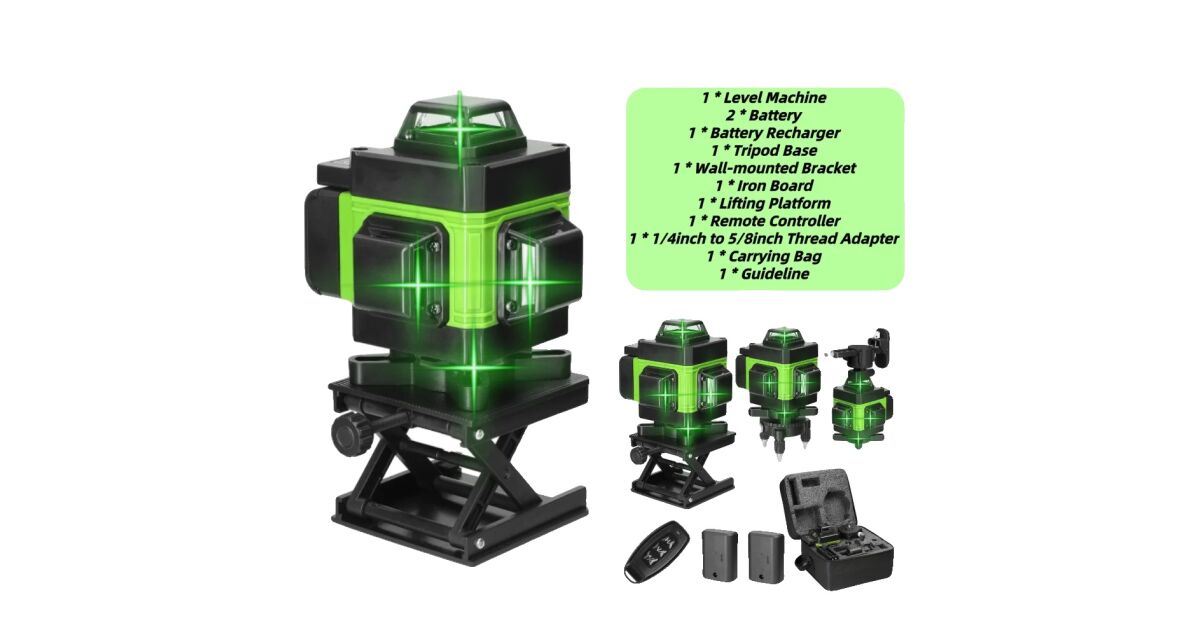 1 * Level Machine
2 * Battery
1 * Battery Recharger
1 * Tripod Base
1 * Wall-mounted Bracket
1 * Iron Board
1 * Lifting Platform
1 * Remote Controller
1 * 1/4inch to 5/8inch Thread Adapter
1 * Carrying Bag
1 * Guideline