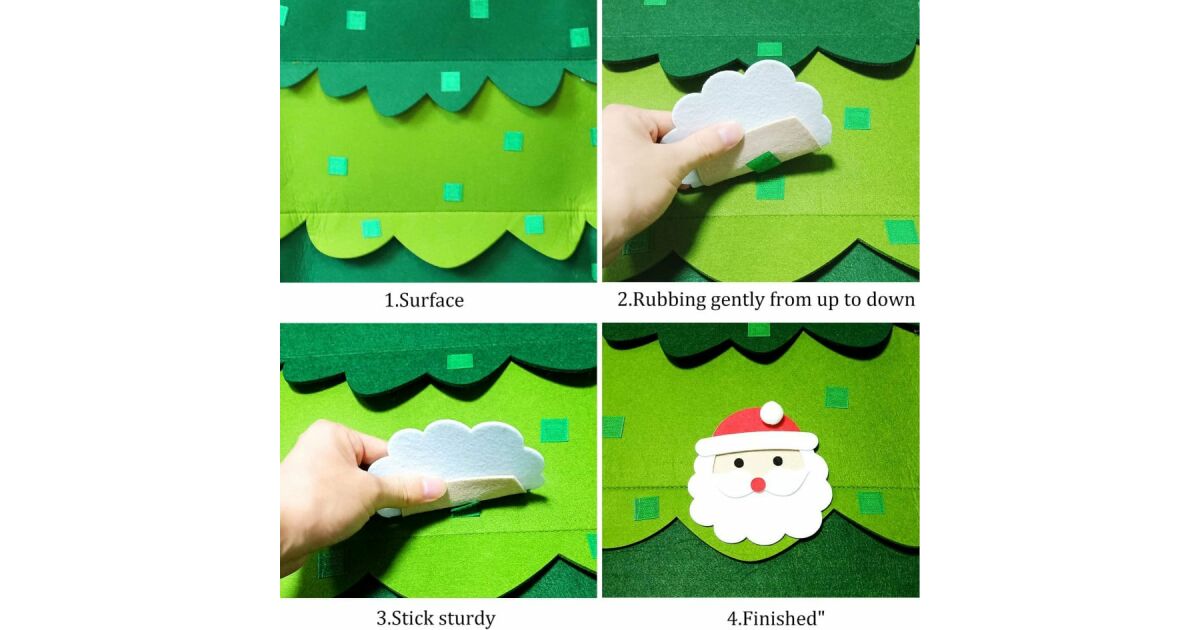 1.Surface

2.Rubbing gently from up to down

3.Stick sturdy

4.Finished"