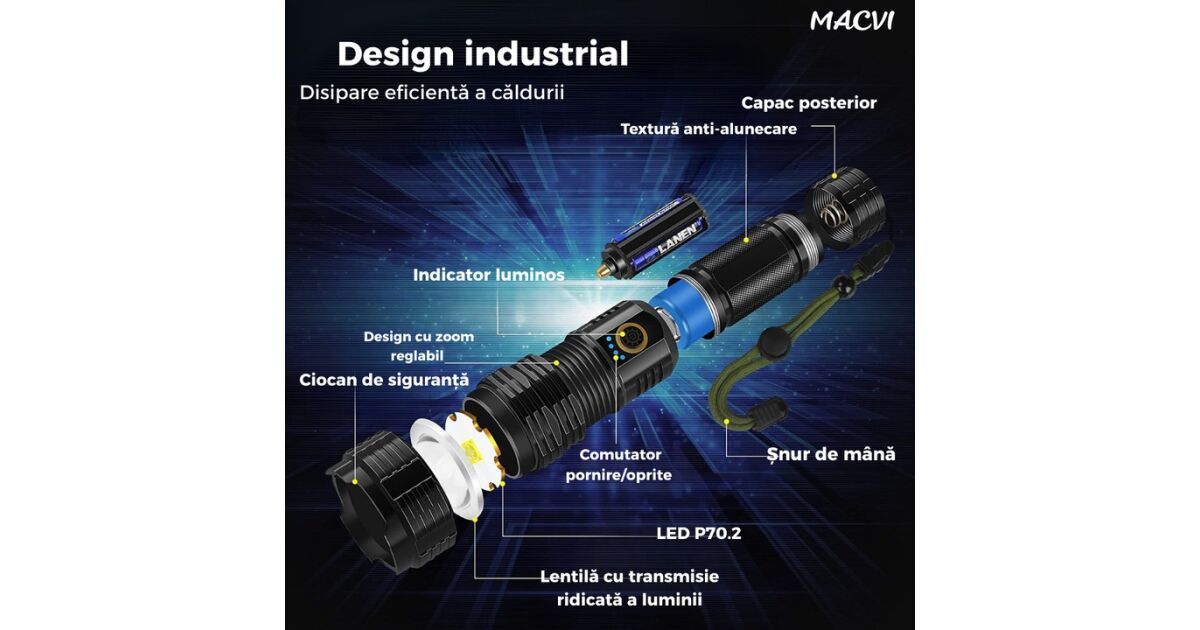 MACVI

Design industrial

Disipare eficientă a căldurii

Capac posterior

Textură anti-alunecare

LANEN

Indicator luminos

Design cu zoom reglabil

Ciocan de siguranță

Comutator pornire/oprite

Șnur de mână

LED P70.2

Lentilă cu transmisie ridicată a luminii