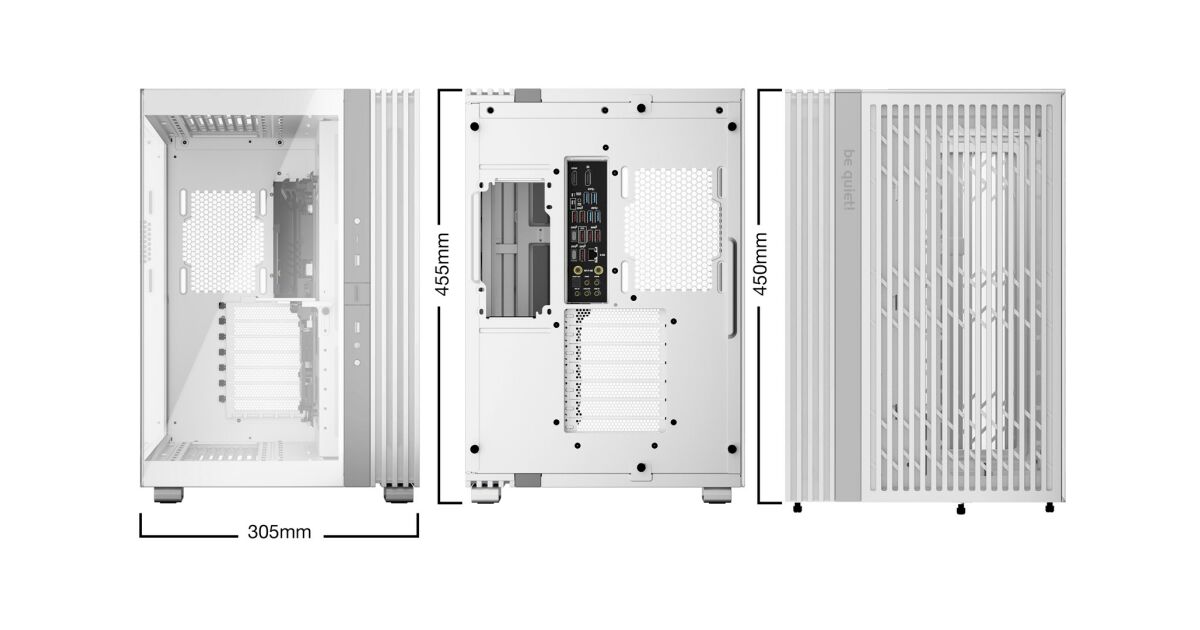 305mm

455mm

450mm

be quiet!