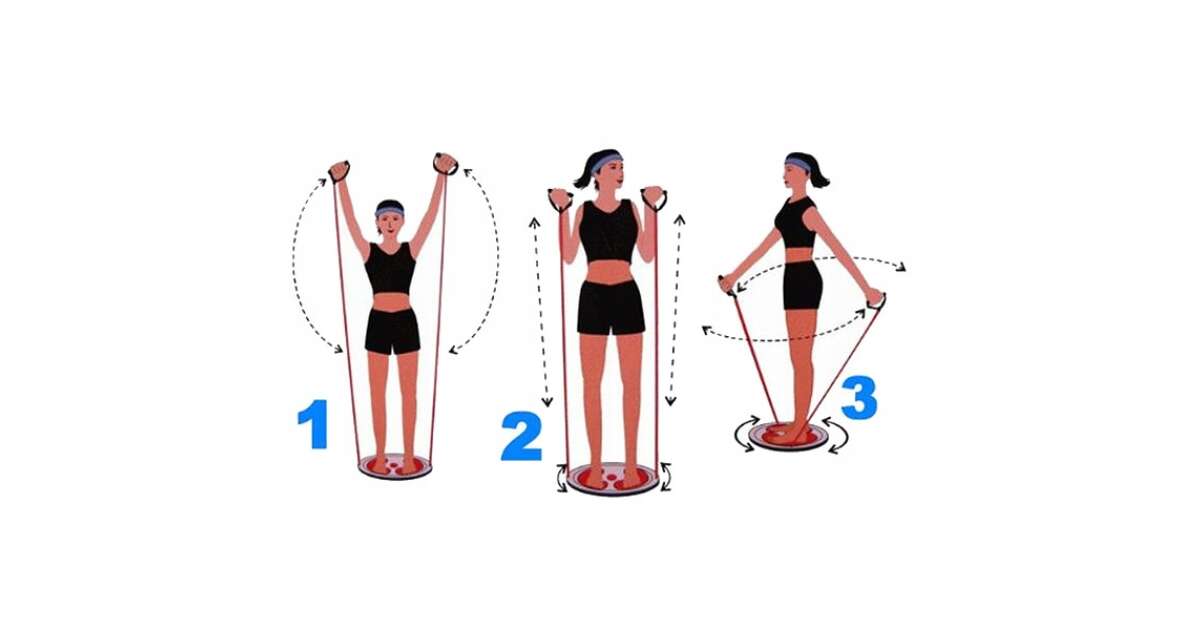 1

2

3