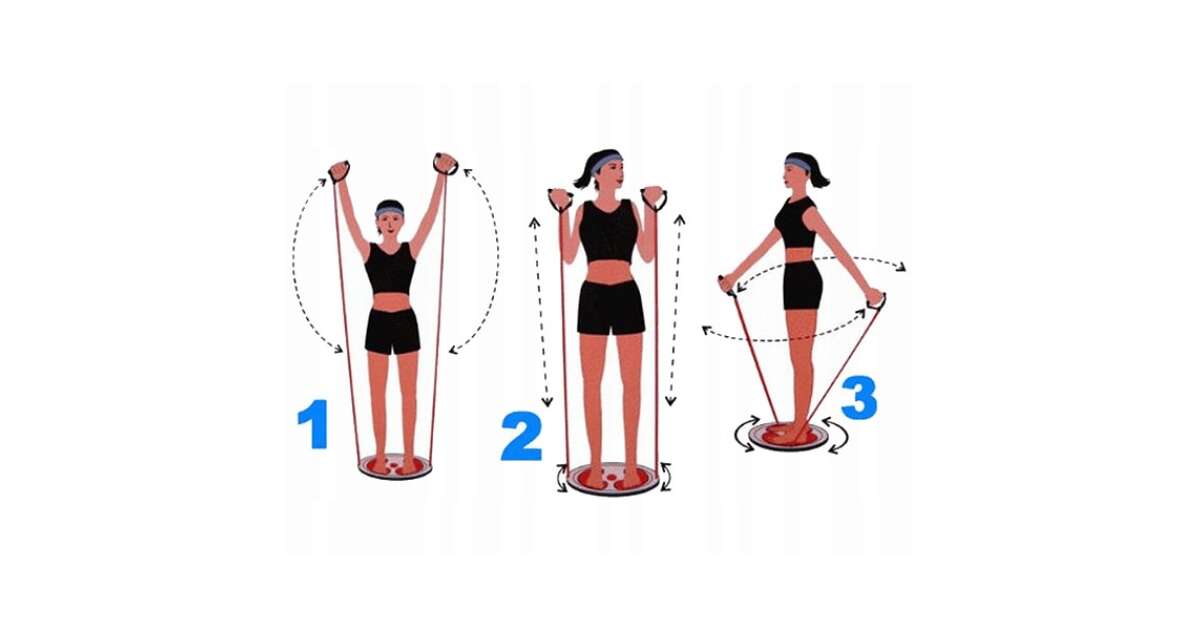 1

2

3