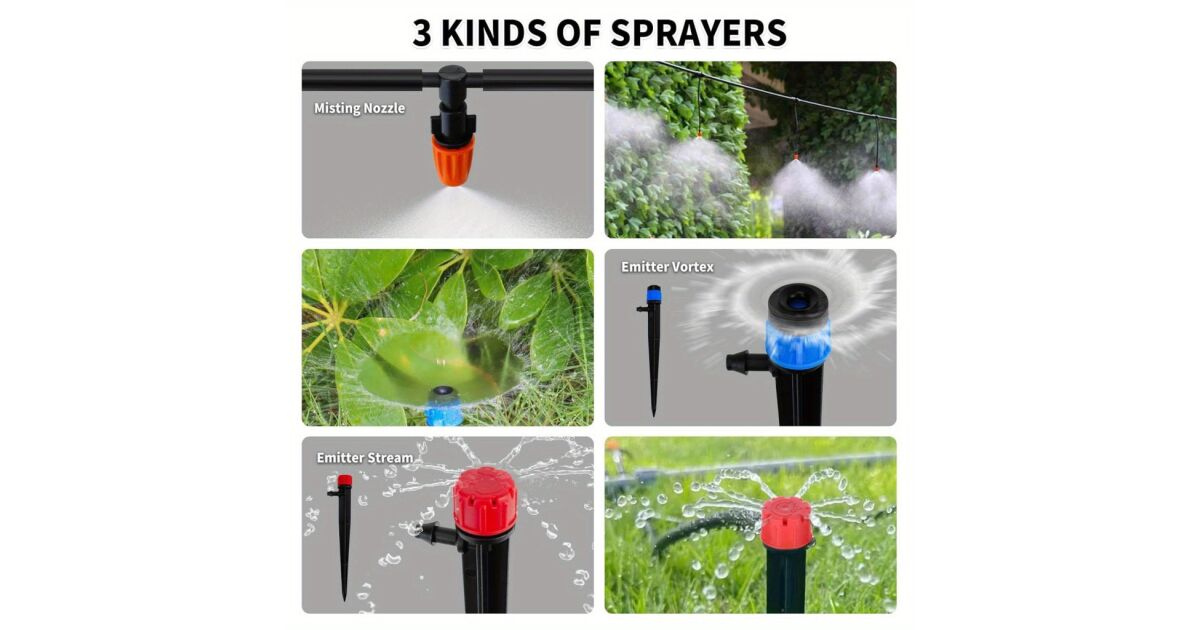 3 KINDS OF SPRAYERS

Misting Nozzle

Emitter Vortex

Emitter Stream