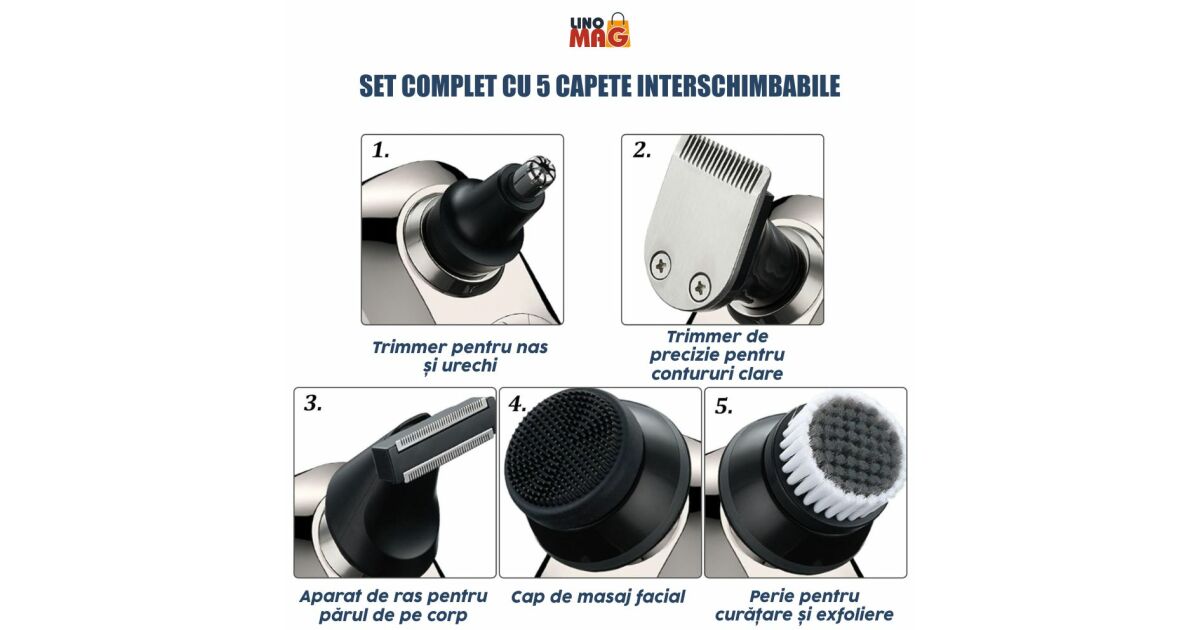 LINO MAG

SET COMPLET CU 5 CAPETE INTERSCHIMBABILE

1.

Trimmer pentru nas și urechi

2.

Trimmer de precizie pentru contururi clare

3.

Aparat de ras pentru părul de pe corp

4.

Cap de masaj facial

5.

Perie pentru curățare și exfoliere