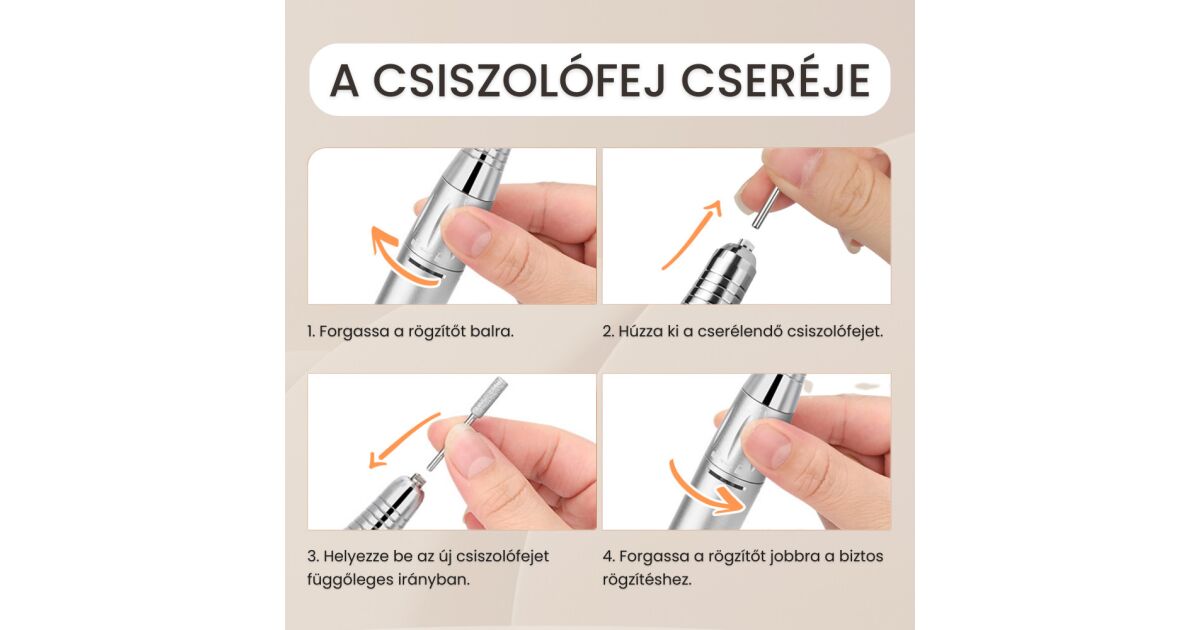 A CSISZOLÓFEJ CSERÉJE

1. Forgassa a rögzítőt balra.

2. Húzza ki a cserélendő csiszolófejet.

3. Helyezze be az új csiszolófejet függőleges irányban.

4. Forgassa a rögzítőt jobbra a biztos rögzítéshez.