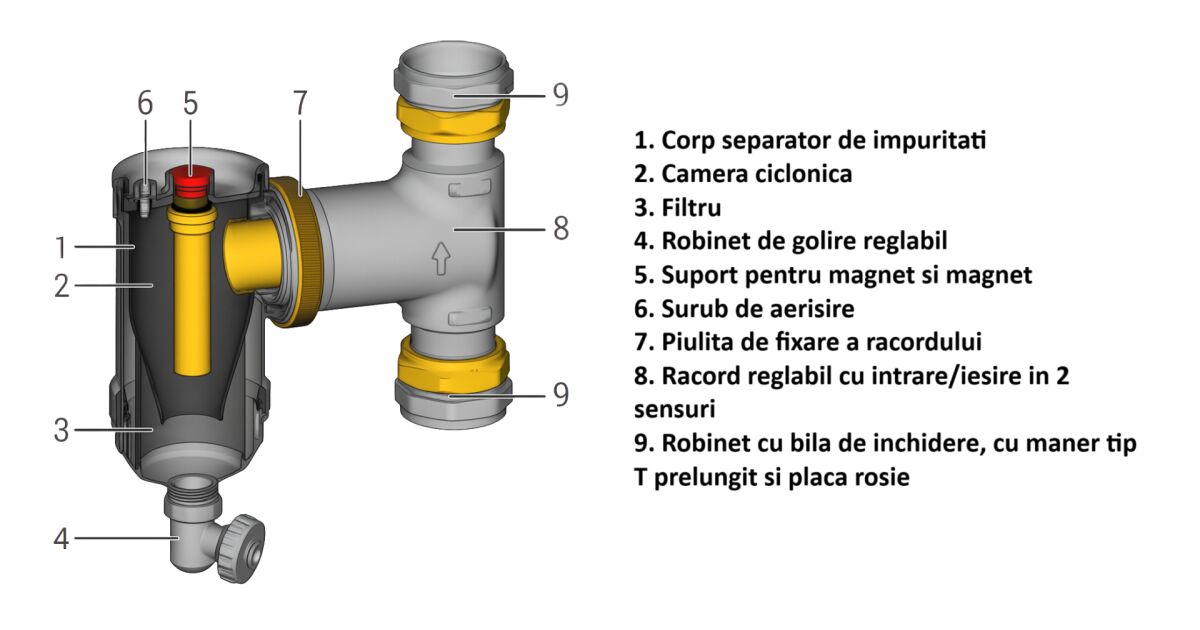 6 5 7 9
1
2
8
3
9
4

1. Corp separator de impuritati
2. Camera ciclonica
3. Filtru
4. Robinet de golire reglabil
5. Suport pentru magnet si magnet
6. Surub de aerisire
7. Piulita de fixare a racordului
8. Racord reglabil cu intrare/iesire in 2 sensuri
9. Robinet cu bila de inchidere, cu maner tip T prelungit si placa rosie