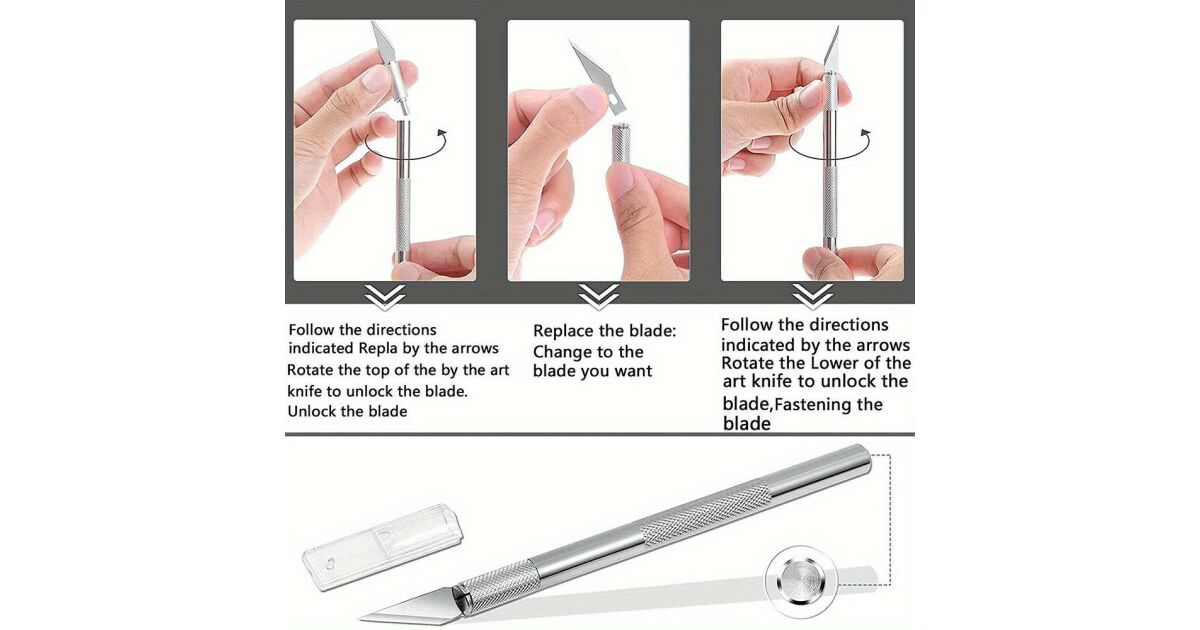 Follow the directions indicated Repla by the arrows Rotate the top of the by the art knife to unlock the blade. Unlock the blade

Replace the blade: Change to the blade you want

Follow the directions indicated by the arrows Rotate the Lower of the art knife to unlock the blade,Fastening the blade