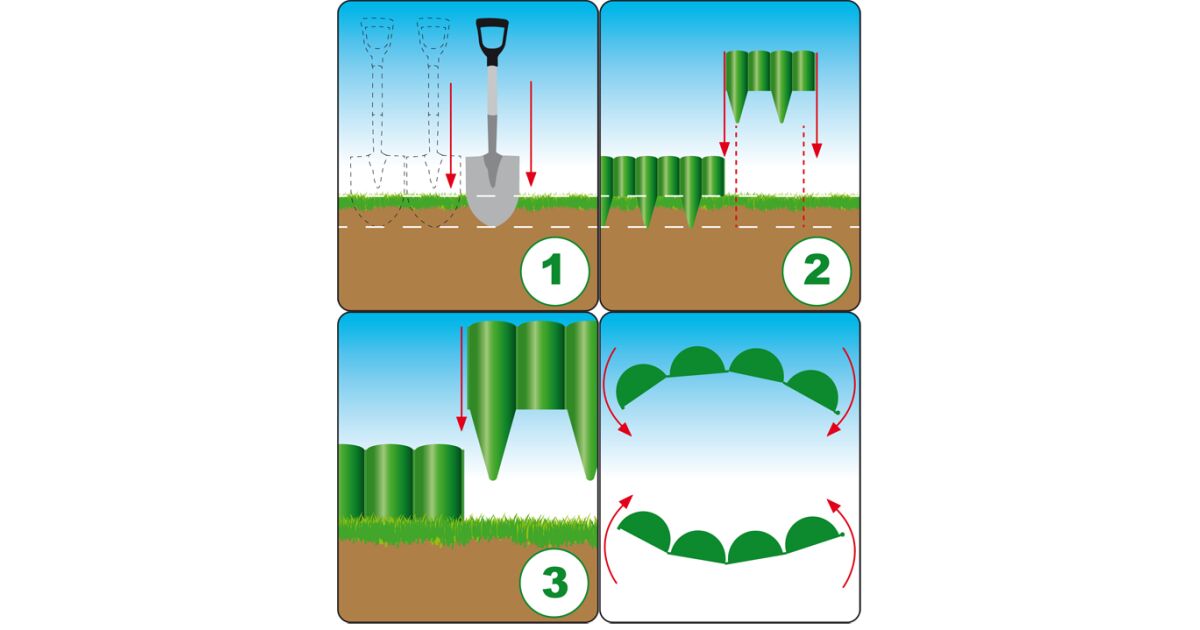 1
2
3