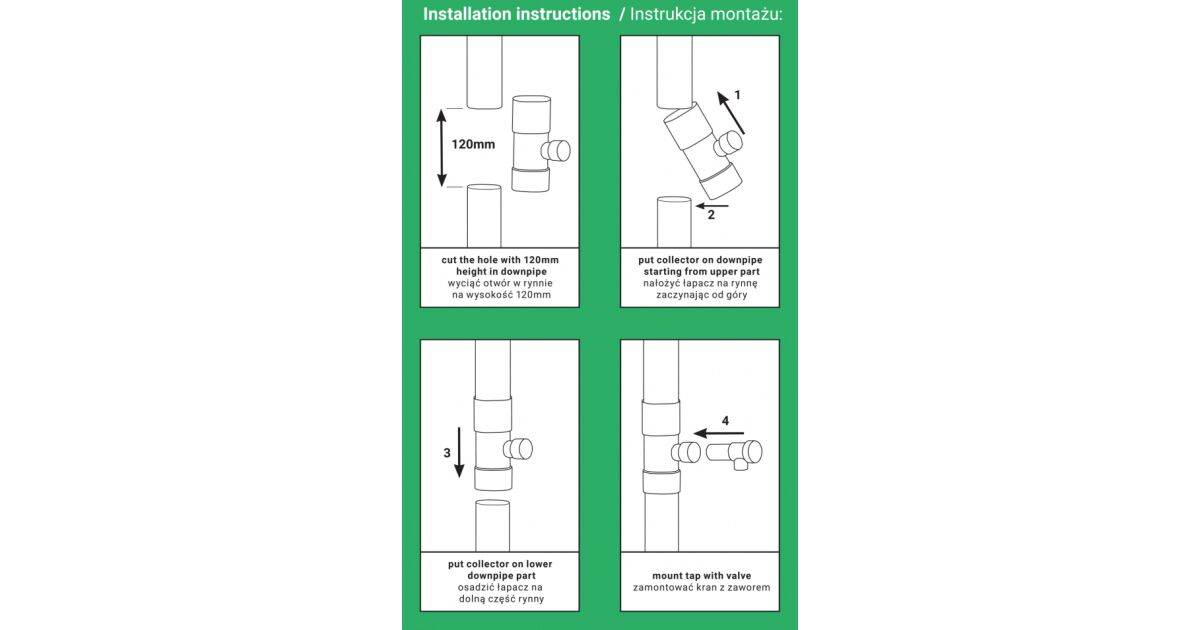 Installation instructions / Instrukcja montażu:

120mm

cut the hole with 120mm height in downpipe
wyciąć otwór w rynnie na wysokość 120mm

1

2

put collector on downpipe starting from upper part
nałożyć łapacz na rynnę zaczynając od góry

3

put collector on lower downpipe part
osadzić łapacz na dolną część rynny

4

mount tap with valve
zamontować kran z zaworem