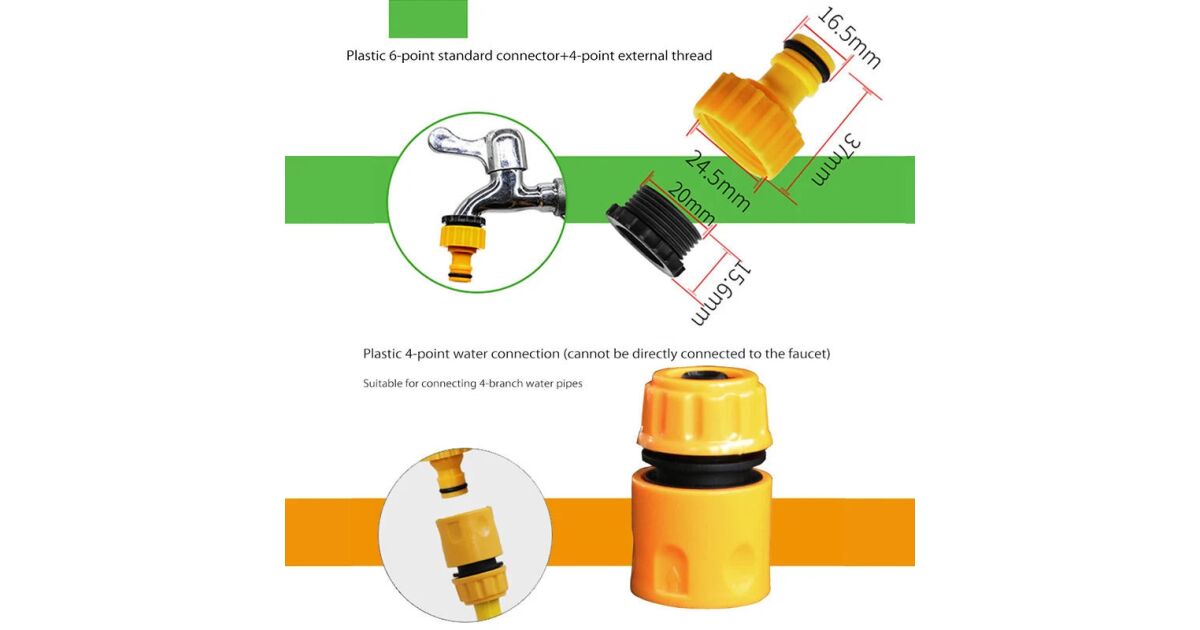 Plastic 6-point standard connector+4-point external thread

16.5mm

37mm

24.5mm

20mm

15.6mm

Plastic 4-point water connection (cannot be directly connected to the faucet)

Suitable for connecting 4-branch water pipes