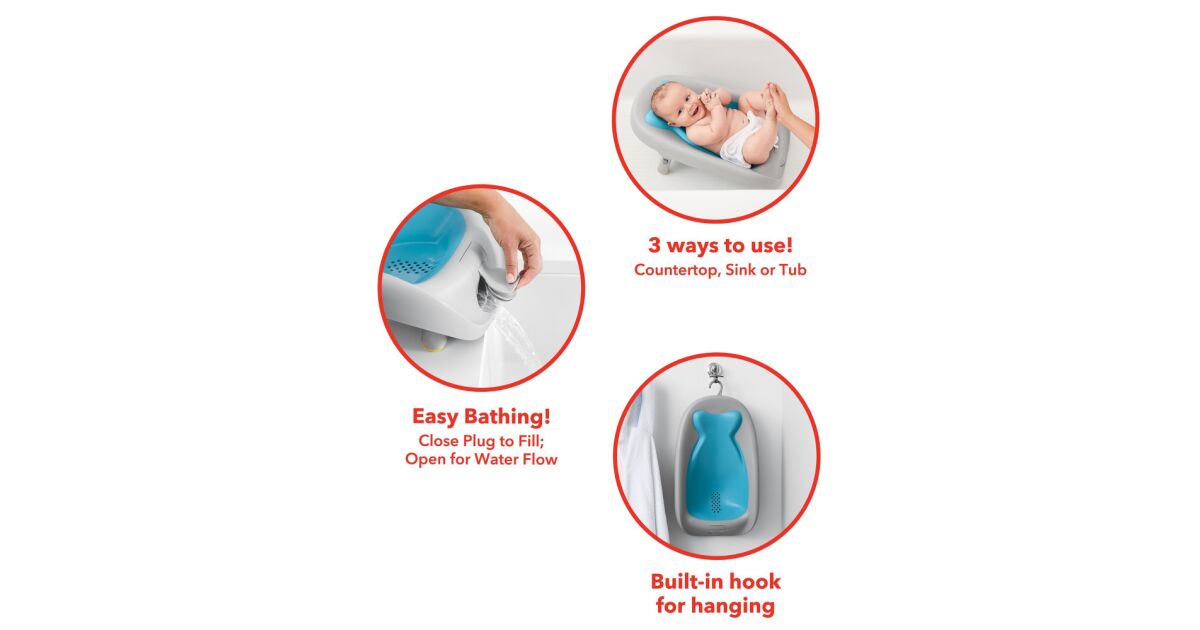 3 ways to use!
Countertop, Sink or Tub

Easy Bathing!
Close Plug to Fill;
Open for Water Flow

Built-in hook
for hanging