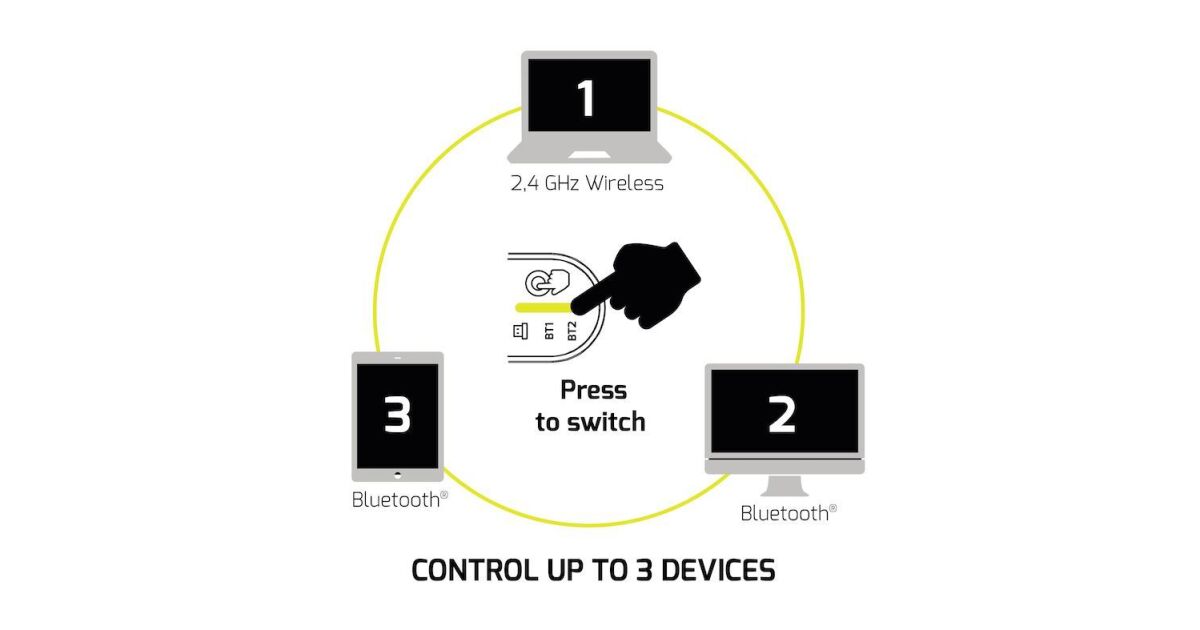 1

2,4 GHz Wireless

BT1 BT2

Press to switch

3

Bluetooth®

2

Bluetooth®

CONTROL UP TO 3 DEVICES