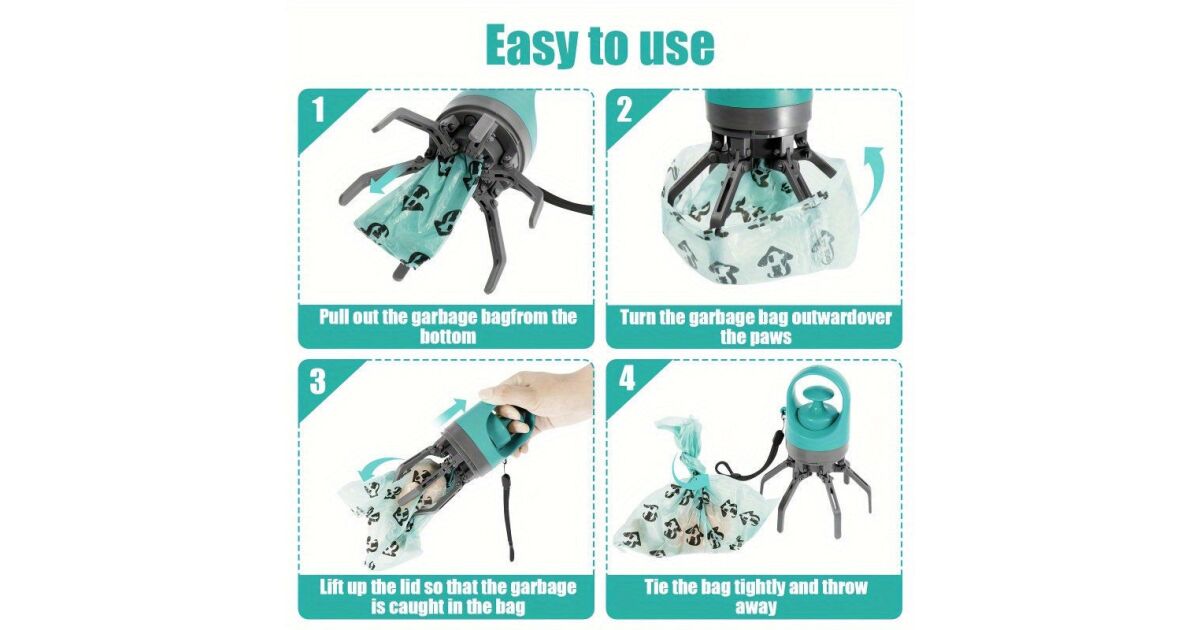 Easy to use

1

Pull out the garbage bagfrom the bottom

2

Turn the garbage bag outwardover the paws

3

Lift up the lid so that the garbage is caught in the bag

4

Tie the bag tightly and throw away