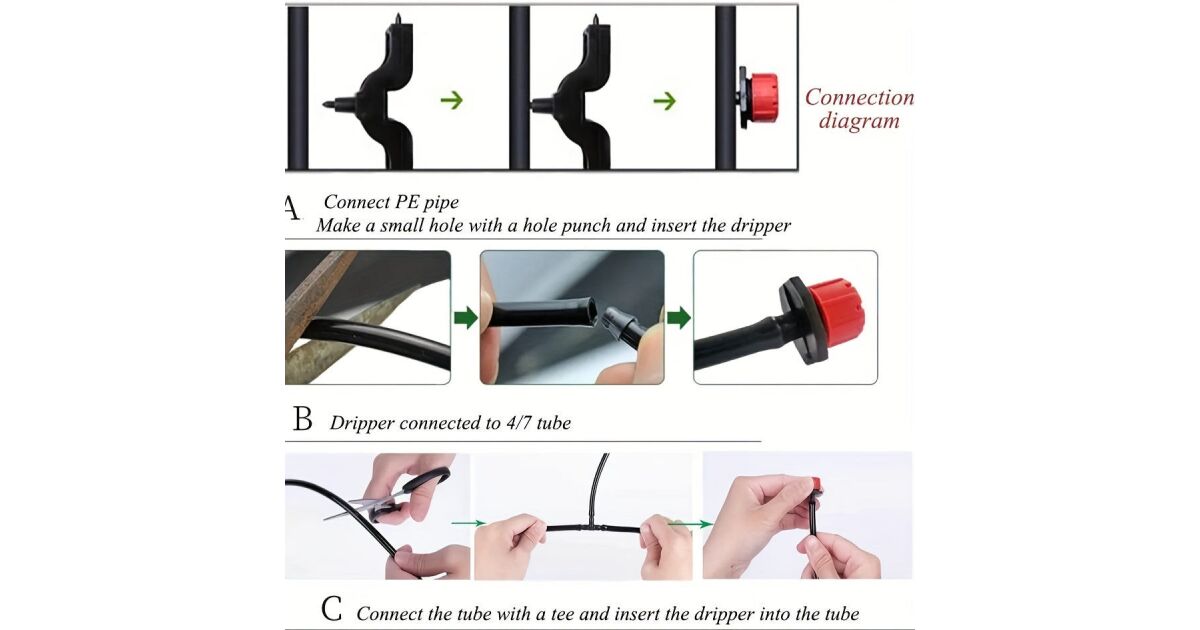 Connection diagram

A Connect PE pipe
Make a small hole with a hole punch and insert the dripper

B Dripper connected to 4/7 tube

C Connect the tube with a tee and insert the dripper into the tube