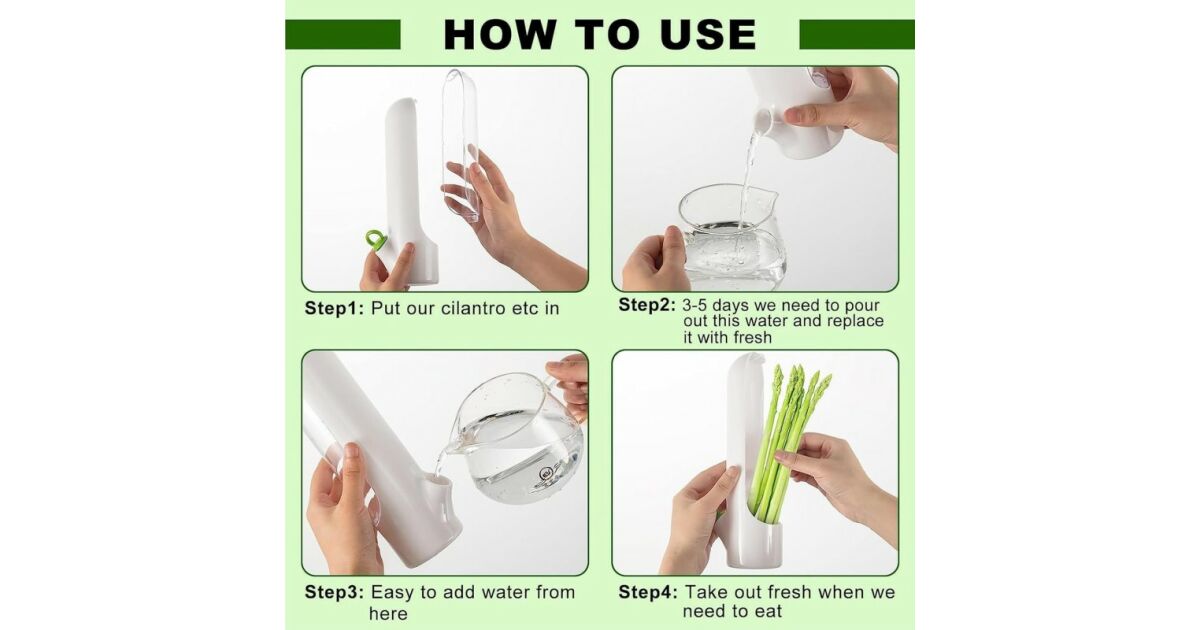 HOW TO USE

Step1: Put our cilantro etc in

Step2: 3-5 days we need to pour out this water and replace it with fresh

Step3: Easy to add water from here

Step4: Take out fresh when we need to eat