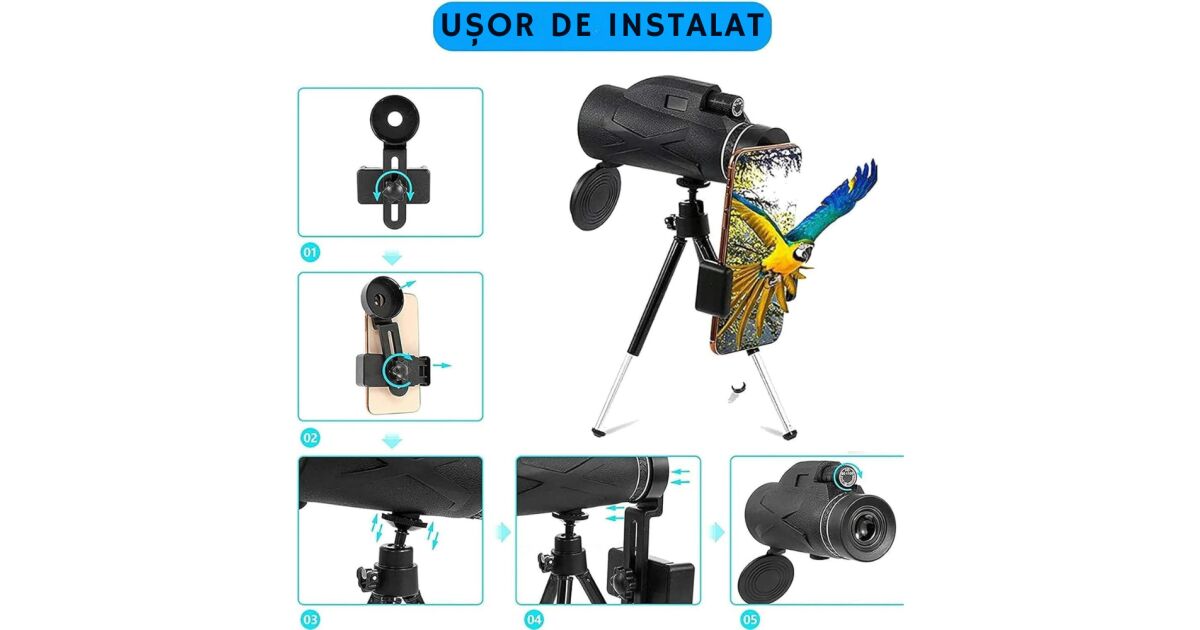 UȘOR DE INSTALAT

01

02

03

04

05