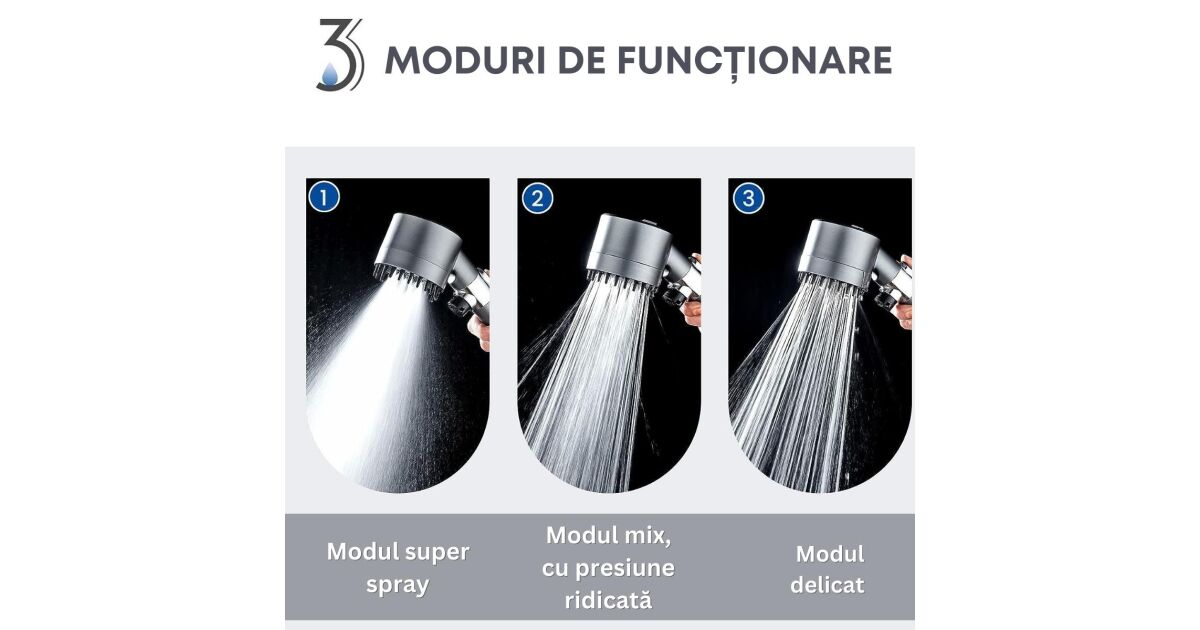 3 MODURI DE FUNCȚIONARE

1

2

3

Modul super spray

Modul mix, cu presiune ridicată

Modul delicat