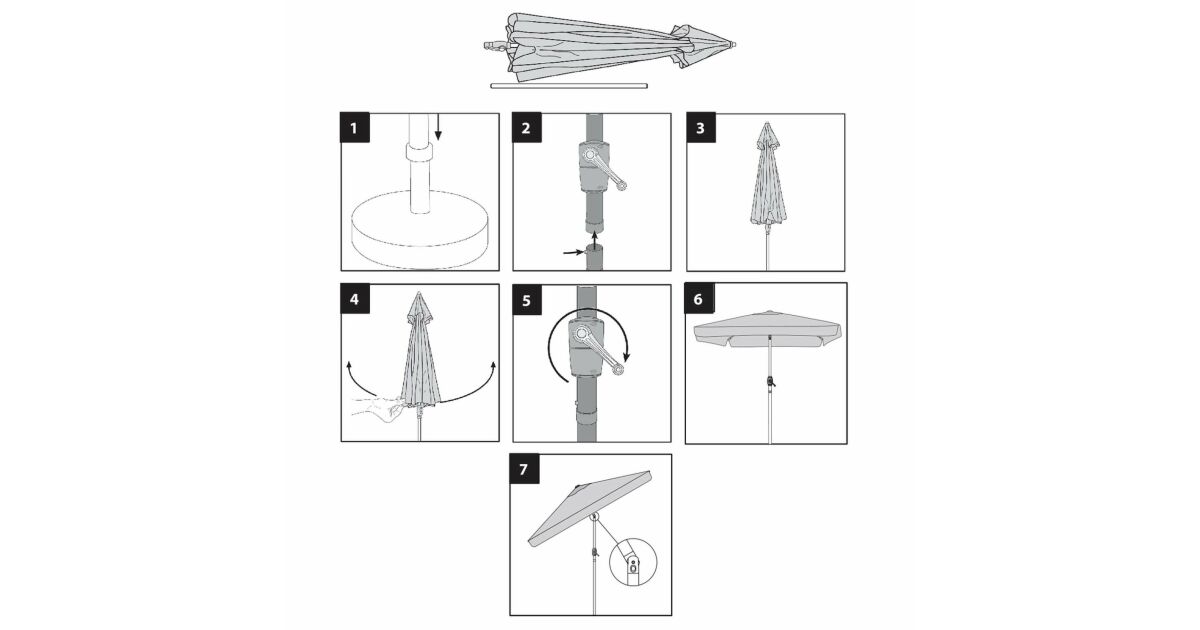 1

2

3

4

5

6

7