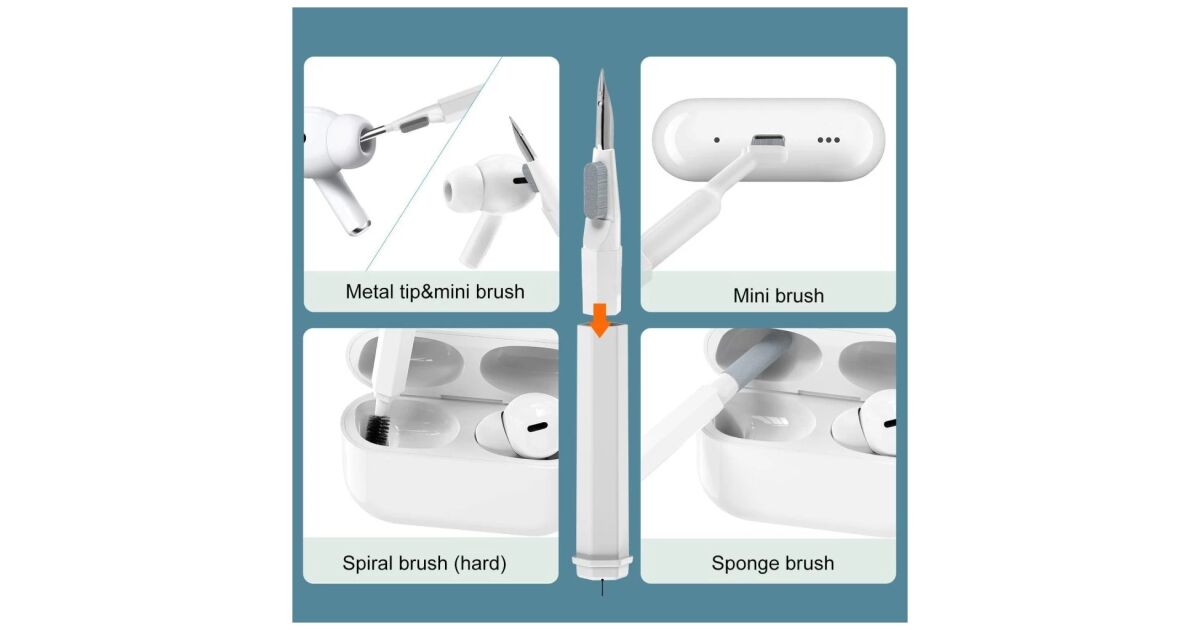 Metal tip&mini brush

Mini brush

Spiral brush (hard)

Sponge brush