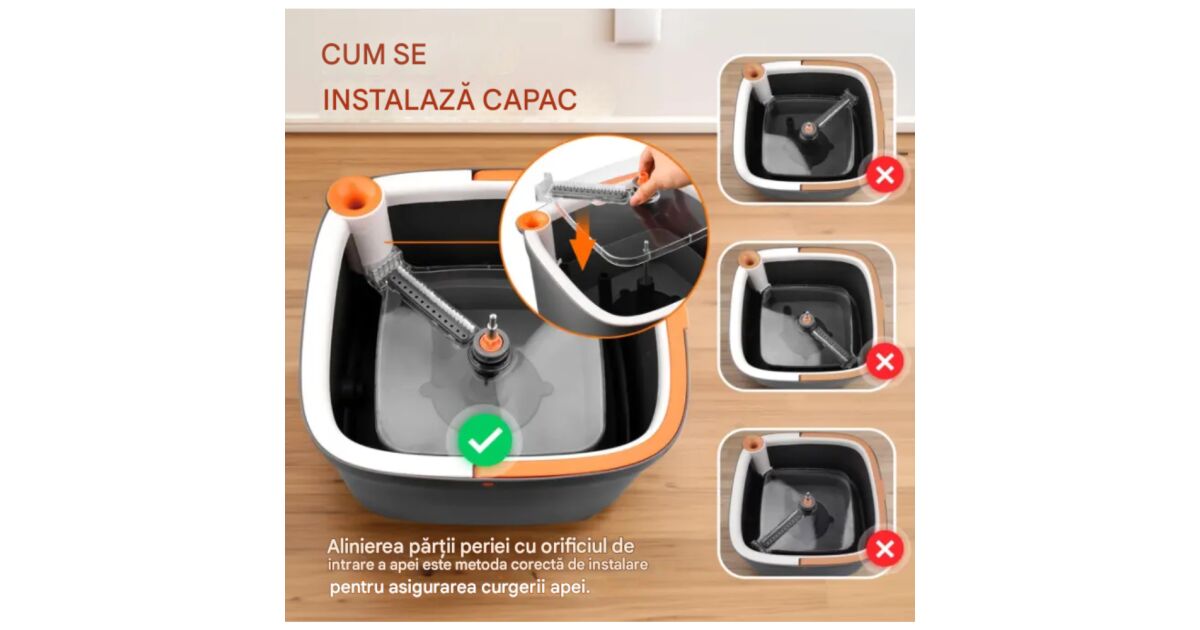 CUM SE
INSTALAZĂ CAPAC

Alinierea părții periei cu orificiul de intrare a apei este metoda corectă de instalare pentru asigurarea curgerii apei.