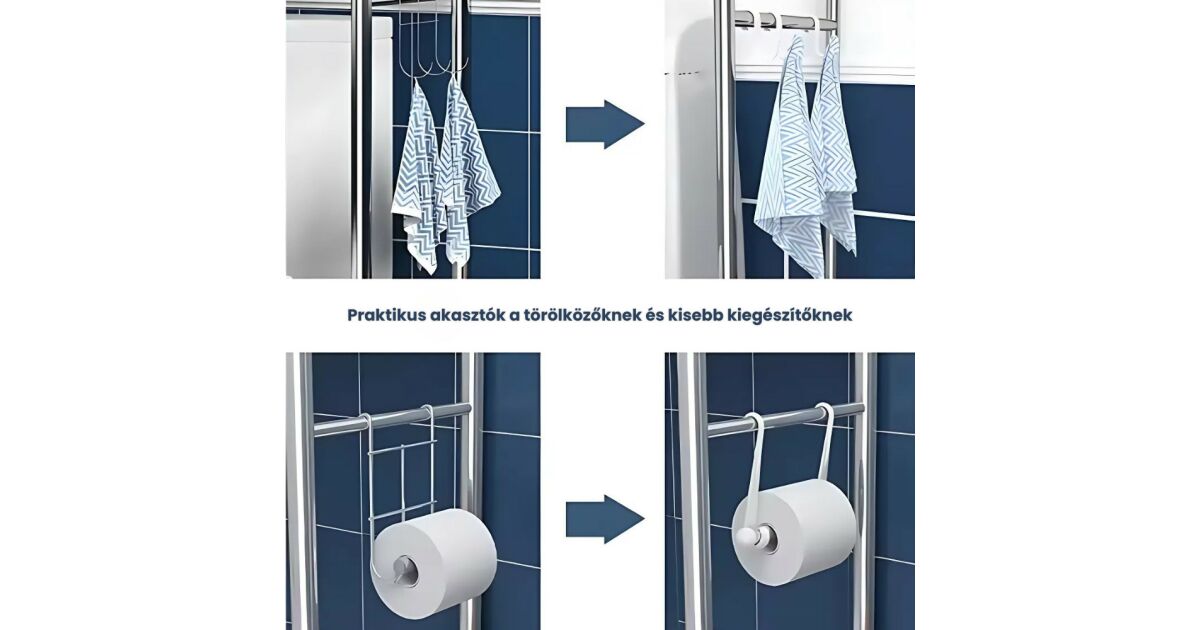 Praktikus akasztók a törölközőknek és kisebb kiegészítőknek