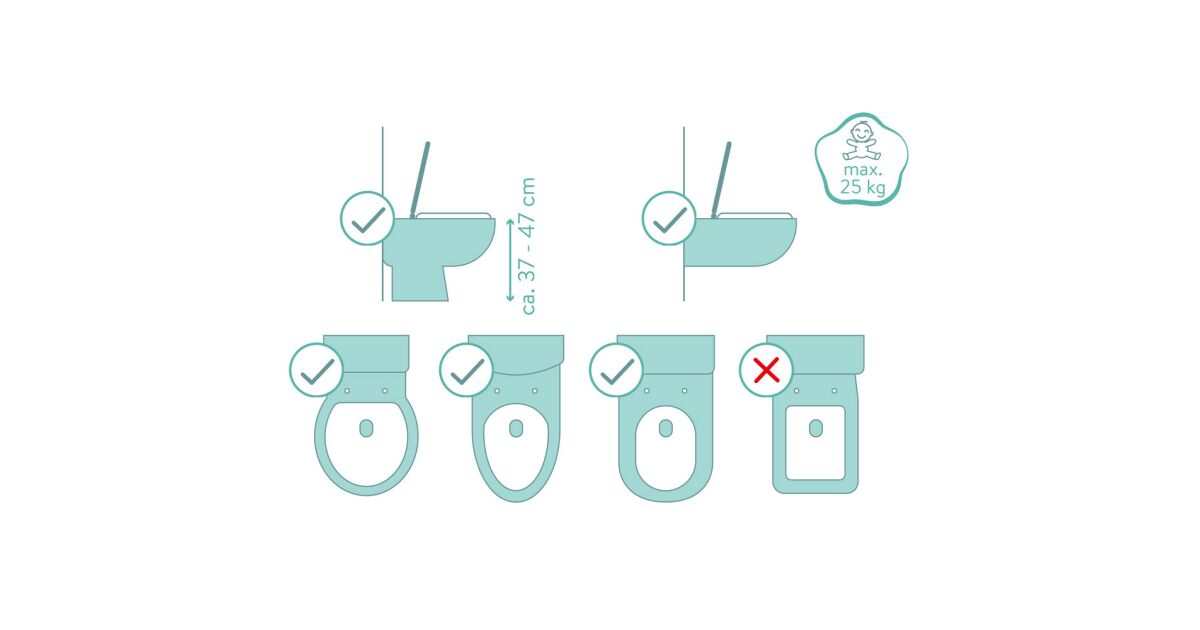 ca. 37 - 47 cm

max.
25 kg