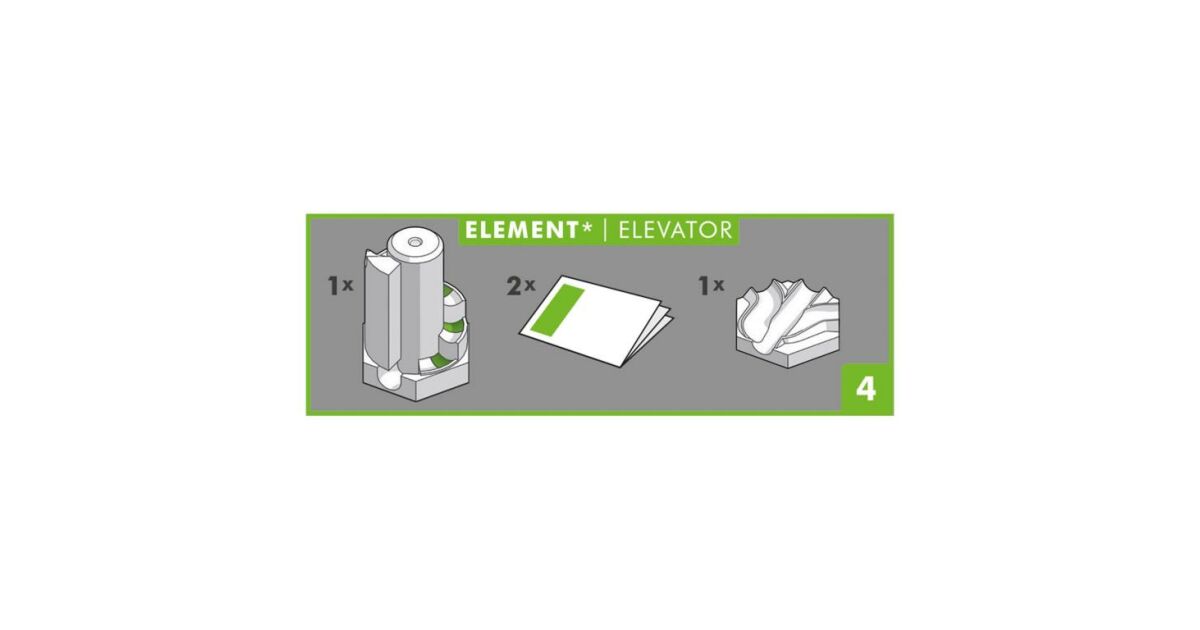 ELEMENT* | ELEVATOR

1x

2x

1x

4