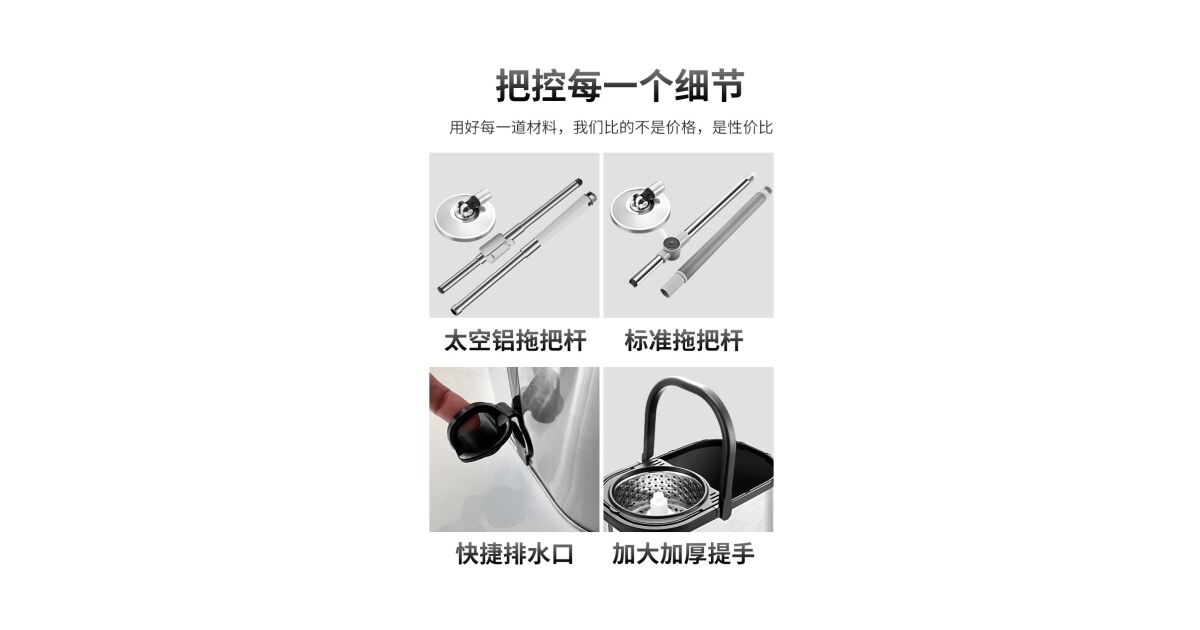 把控每一个细节

用好每一道材料，我们比的不是价格，是性价比

太空铝拖把杆

标准拖把杆

快捷排水口

加大加厚提手