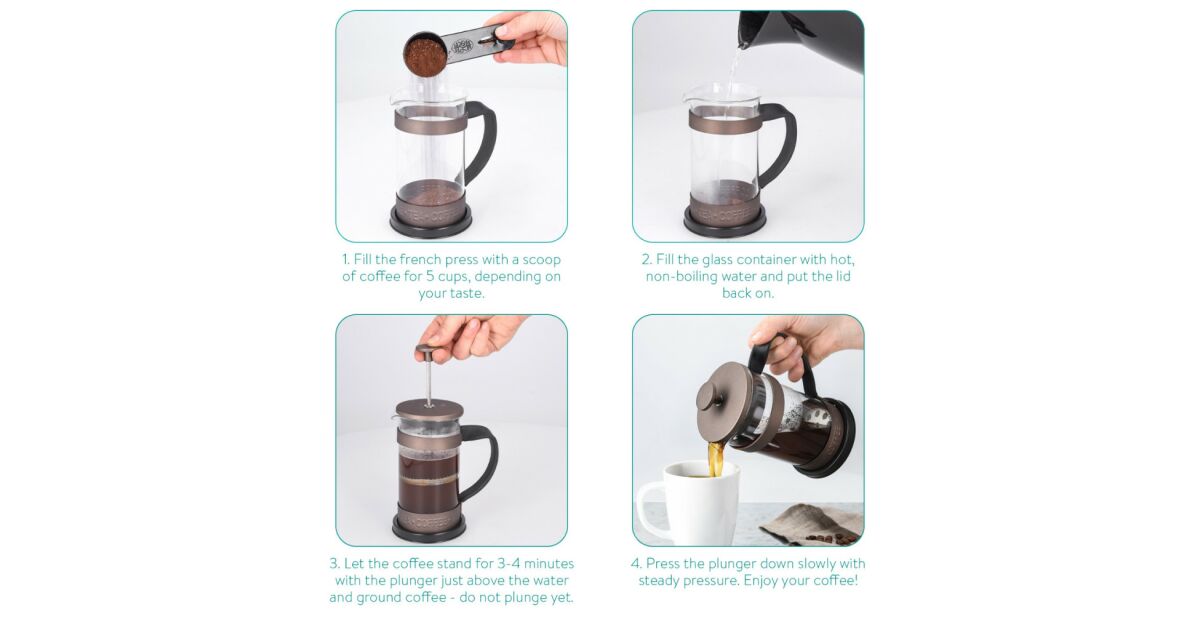 1. Fill the french press with a scoop of coffee for 5 cups, depending on your taste.

2. Fill the glass container with hot, non-boiling water and put the lid back on.

3. Let the coffee stand for 3-4 minutes with the plunger just above the water and ground coffee - do not plunge yet.

4. Press the plunger down slowly with steady pressure. Enjoy your coffee!