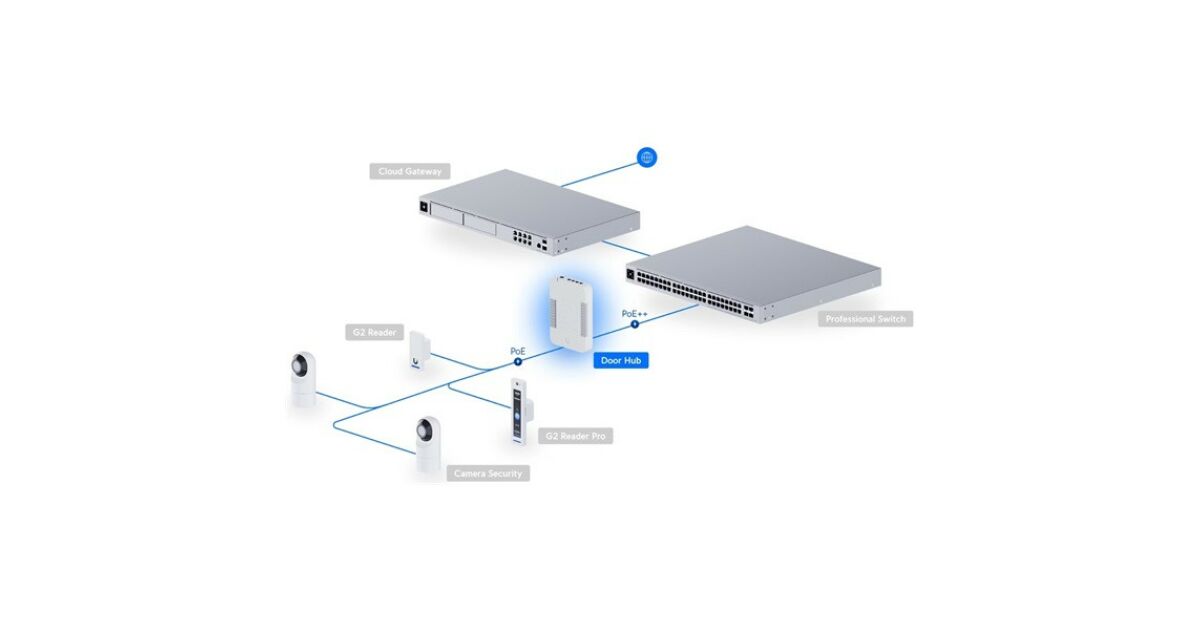 Cloud Gateway

Professional Switch

PoE++

G2 Reader

PoE

Door Hub

G2 Reader Pro

Camera Security