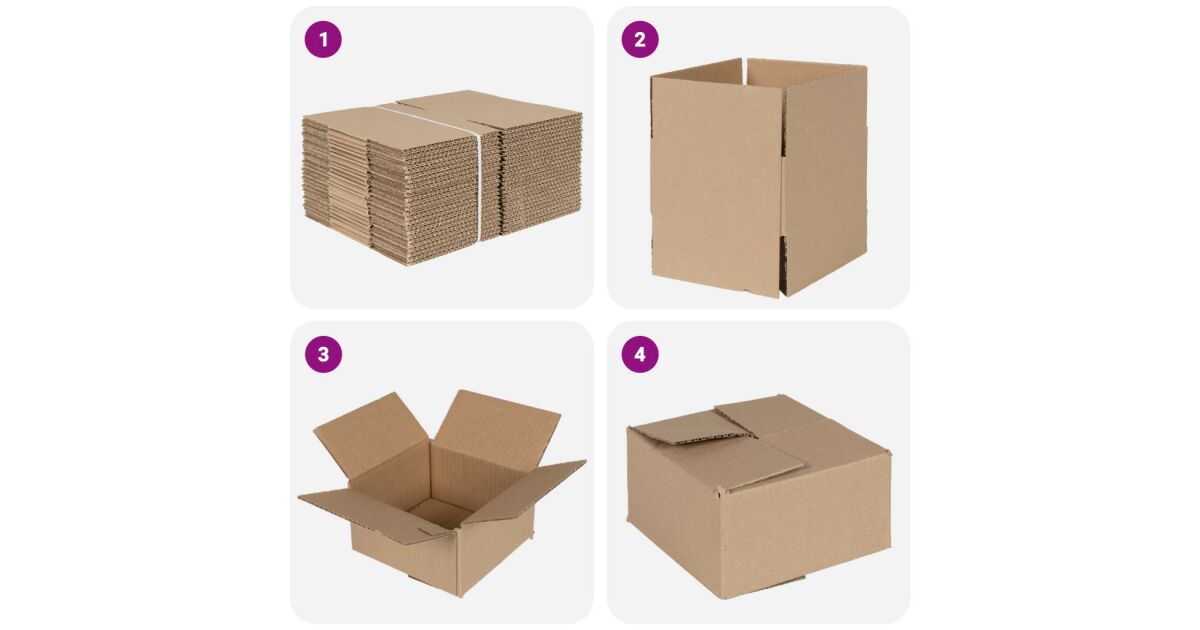 1

2

3

4