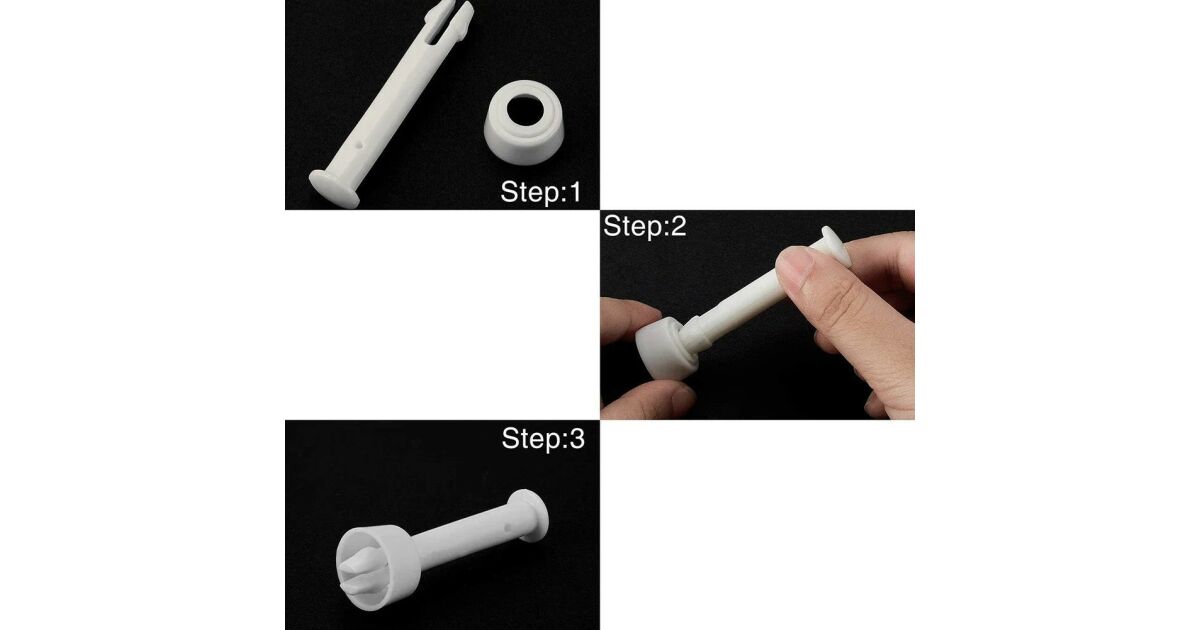 Step:1

Step:2

Step:3