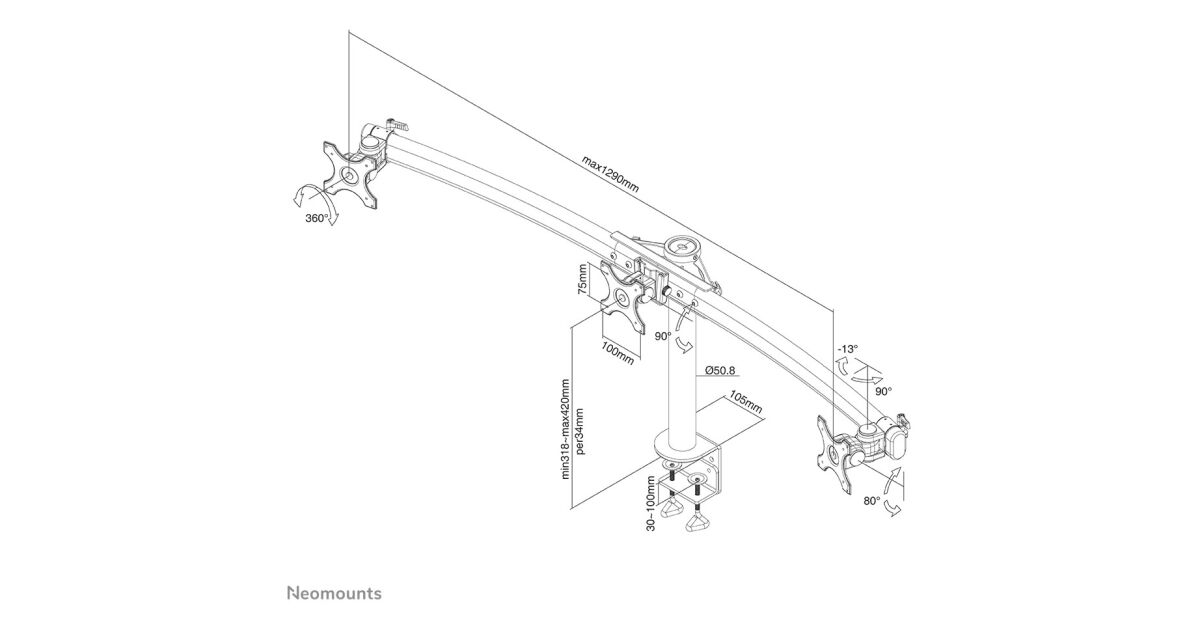 max1290mm

360°

75mm

100mm

90°

Ø50.8

-13°

90°

105mm

min318~max420mm
per34mm

30~100mm

80°

Neomounts