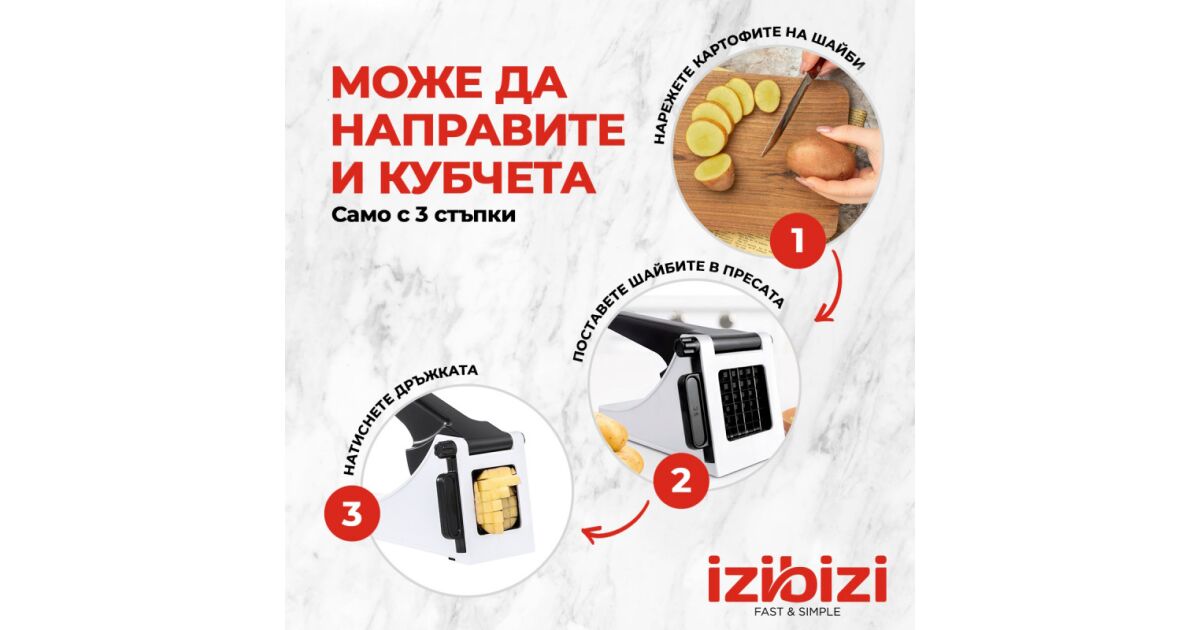 МОЖЕ ДА НАПРАВИТЕ И КУБЧЕТА
Само с 3 стъпки

НАРЕЖЕТЕ КАРТОФИТЕ НА ШАЙБИ
1

ПОСТАВЕТЕ ШАЙБИТЕ В ПРЕСАТА
2

НАТИСНЕТЕ ДРЪЖКАТА
3

izibizi
FAST & SIMPLE