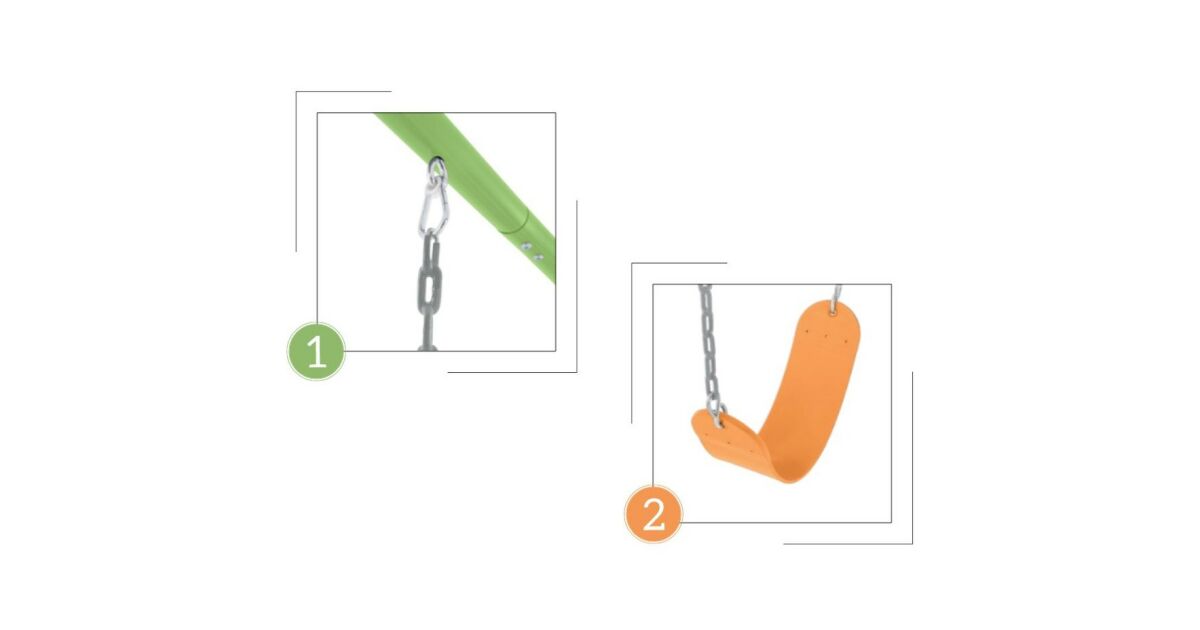 1

2