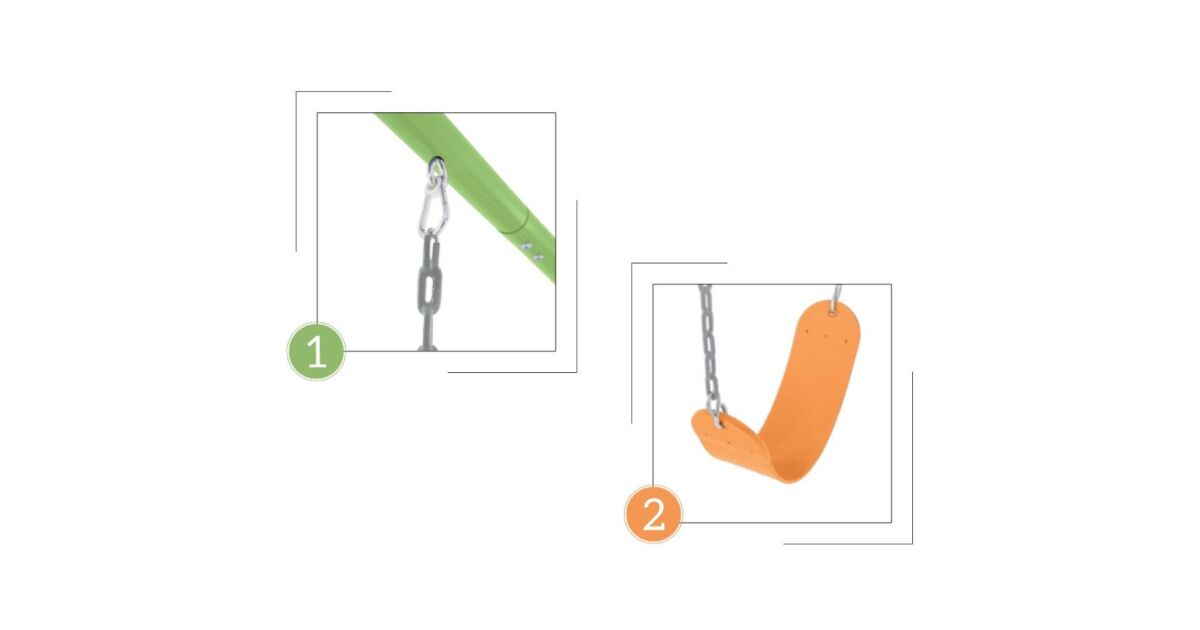 1

2