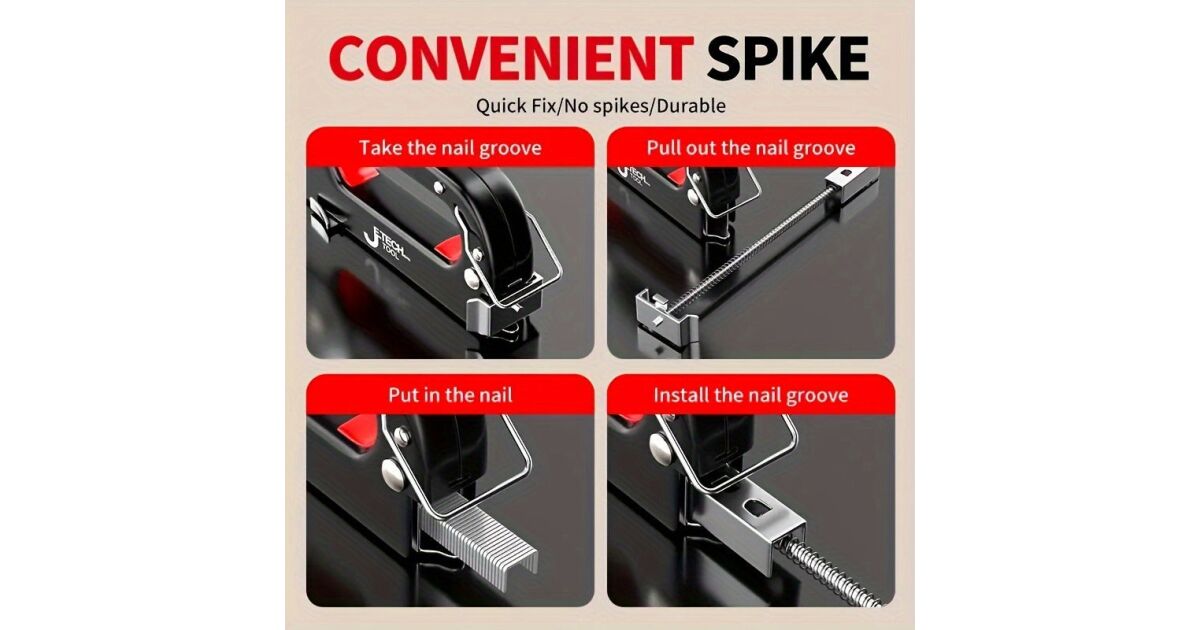 CONVENIENT SPIKE

Quick Fix/No spikes/Durable

Take the nail groove

JETECH TOOL

Pull out the nail groove

Put in the nail

Install the nail groove