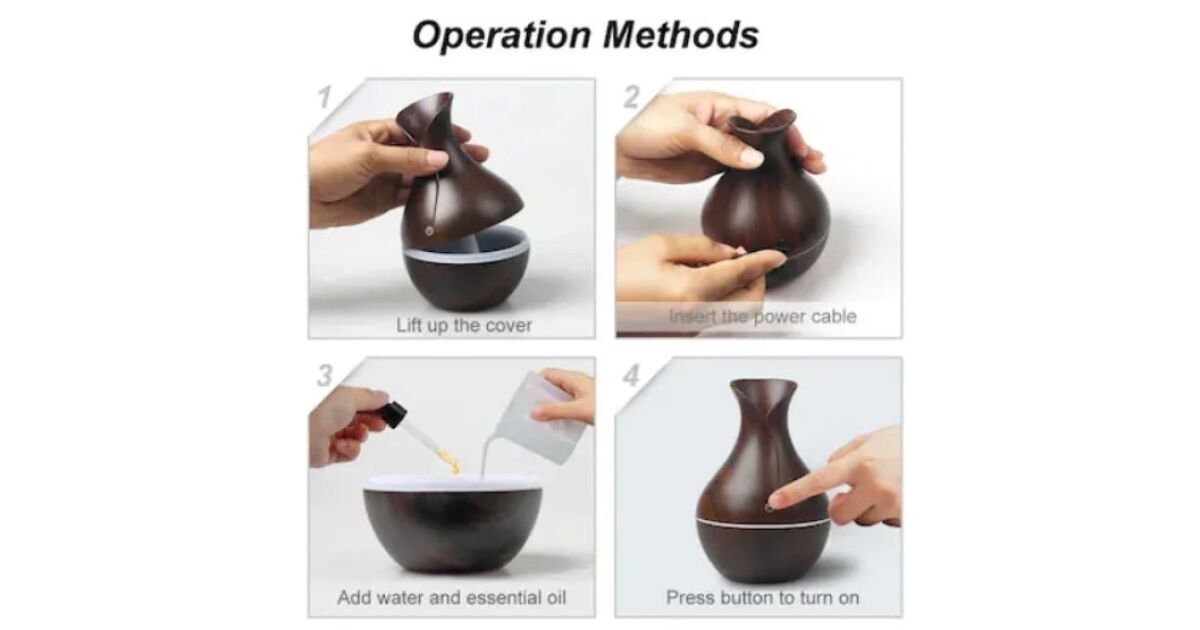 Operation Methods

1
Lift up the cover

2
Insert the power cable

3
Add water and essential oil

4
Press button to turn on