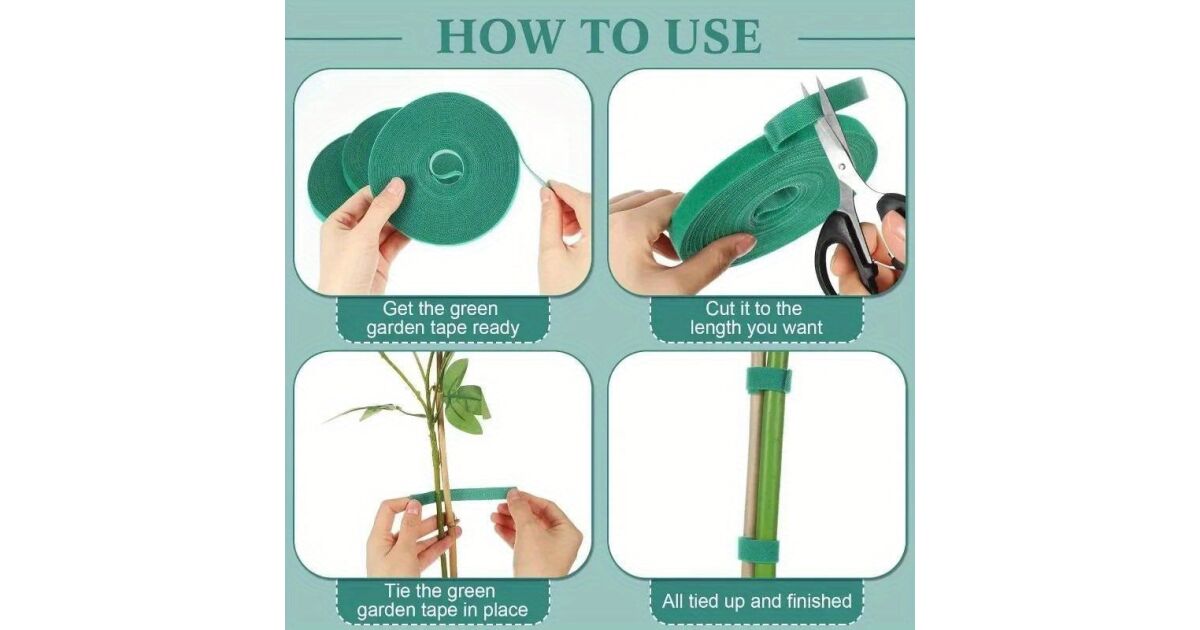 HOW TO USE

Get the green garden tape ready

Cut it to the length you want

Tie the green garden tape in place

All tied up and finished