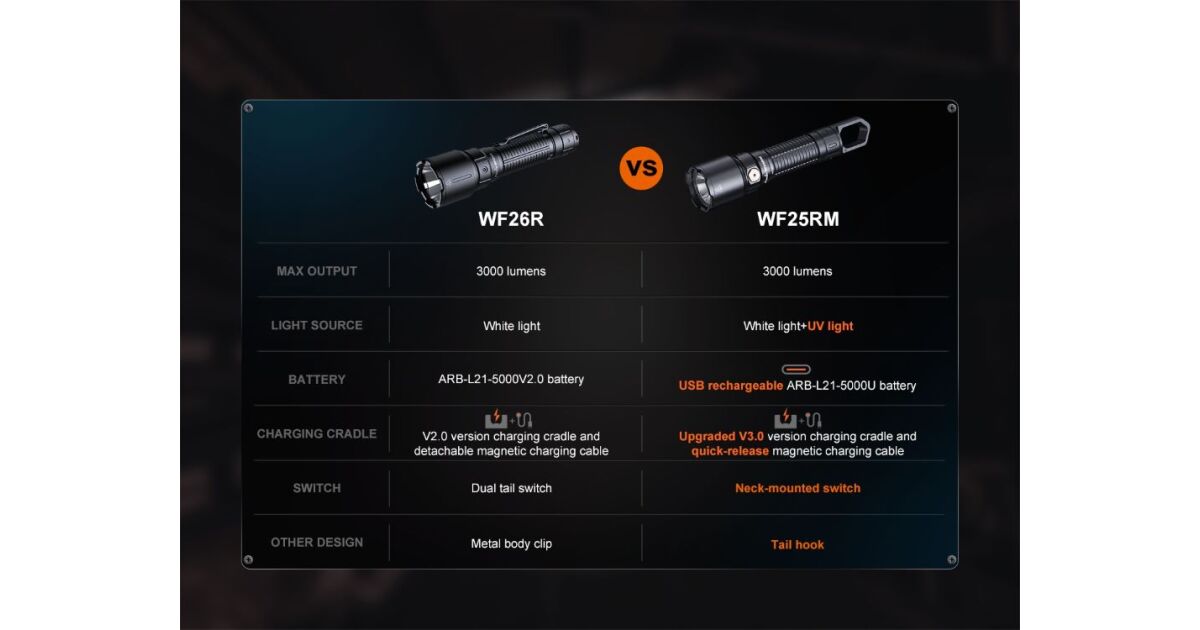 VS

| | WF26R | WF25RM |
|---|---|---|
| MAX OUTPUT | 3000 lumens | 3000 lumens |
| LIGHT SOURCE | White light | White light+UV light |
| BATTERY | ARB-L21-5000V2.0 battery | USB rechargeable ARB-L21-5000U battery |
| CHARGING CRADLE | V2.0 version charging cradle and detachable magnetic charging cable | Upgraded V3.0 version charging cradle and quick-release magnetic charging cable |
| SWITCH | Dual tail switch | Neck-mounted switch |
| OTHER DESIGN | Metal body clip | Tail hook |