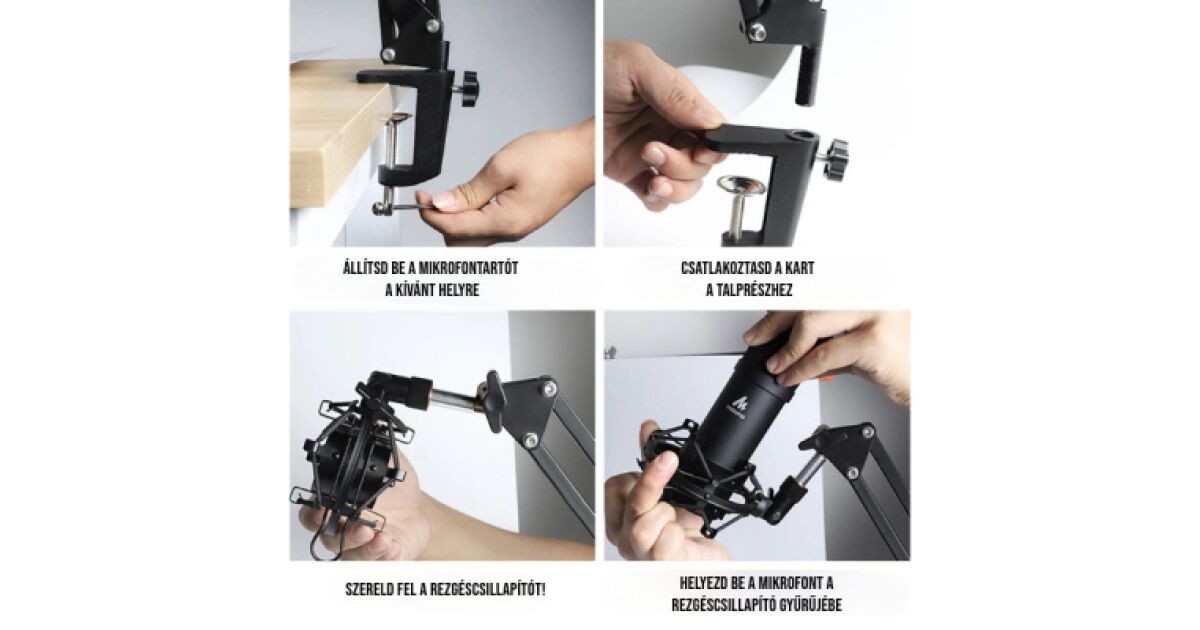 ÁLLÍTSD BE A MIKROFONTARTÓT A KÍVÁNT HELYRE

CSATLAKOZTASD A KART A TALPRÉSZHEZ

SZERELD FEL A REZGÉSCSILLAPÍTÓT!

HELYEZD BE A MIKROFONT A REZGÉSCSILLAPÍTÓ GYŰRŰJÉBE