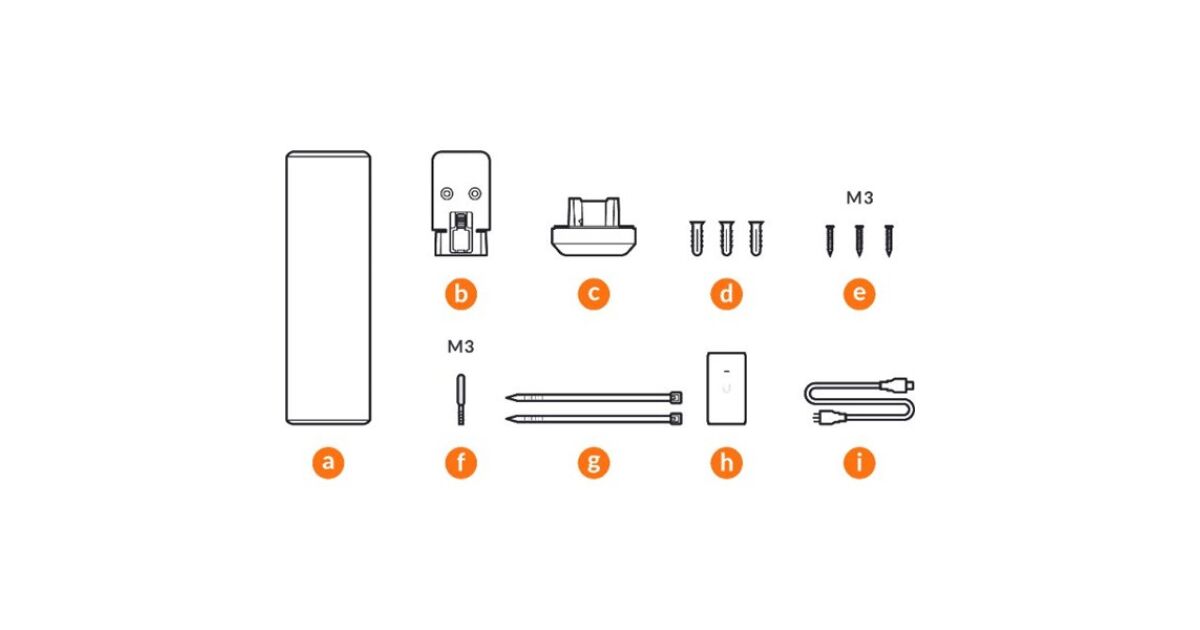 M3

b c d e

M3

a f g h i