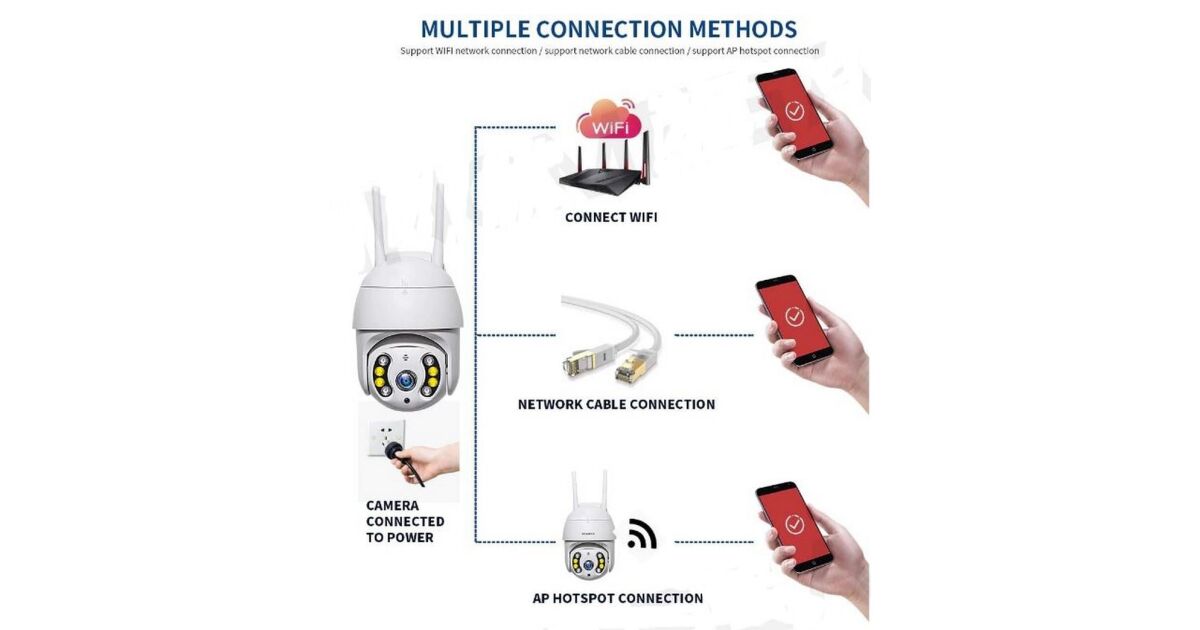 MULTIPLE CONNECTION METHODS

Support WIFI network connection / support network cable connection / support AP hotspot connection

WiFi

CONNECT WIFI

NETWORK CABLE CONNECTION

CAMERA CONNECTED TO POWER

AP HOTSPOT CONNECTION